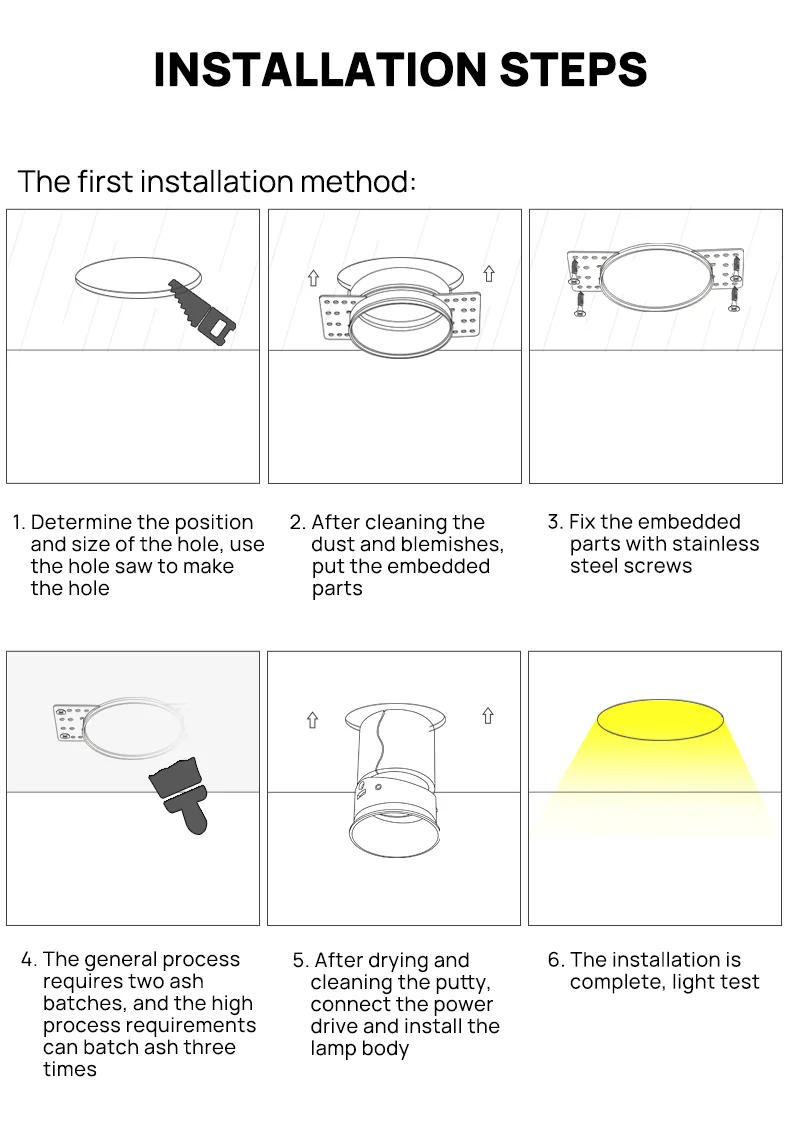 INSTALLATION STEPS

The first installation method:

1. Determine the position and size of the hole, use the hole saw to make the hole

2. After cleaning the dust and blemishes, put the embedded parts

3. Fix the embedded parts with stainless steel screws

4. The general process requires two ash batches, and the high process requirements can batch ash three times

5. After drying and cleaning the putty, connect the power drive and install the lamp body

6. The installation is complete, light test