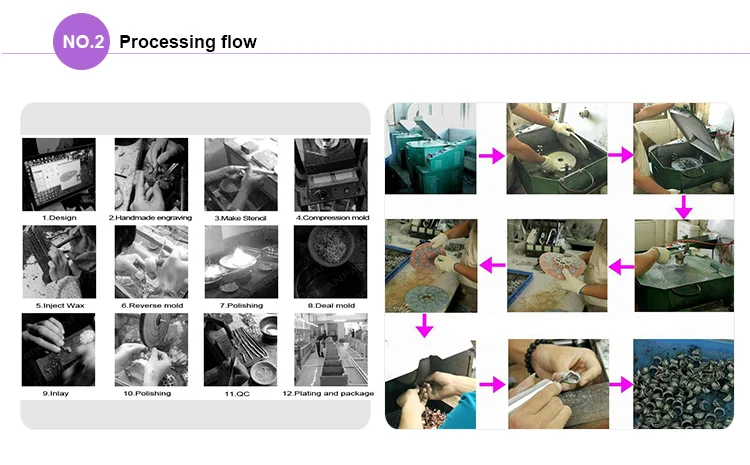 NO.2 Processing flow

1.Design
2.Handmade engraving
3.Make Stencil
4.Compression mold
5.Inject Wax
6.Reverse mold
7.Polishing
8.Deal mold
9.Inlay
10.Polishing
11.QC
12.Plating and package