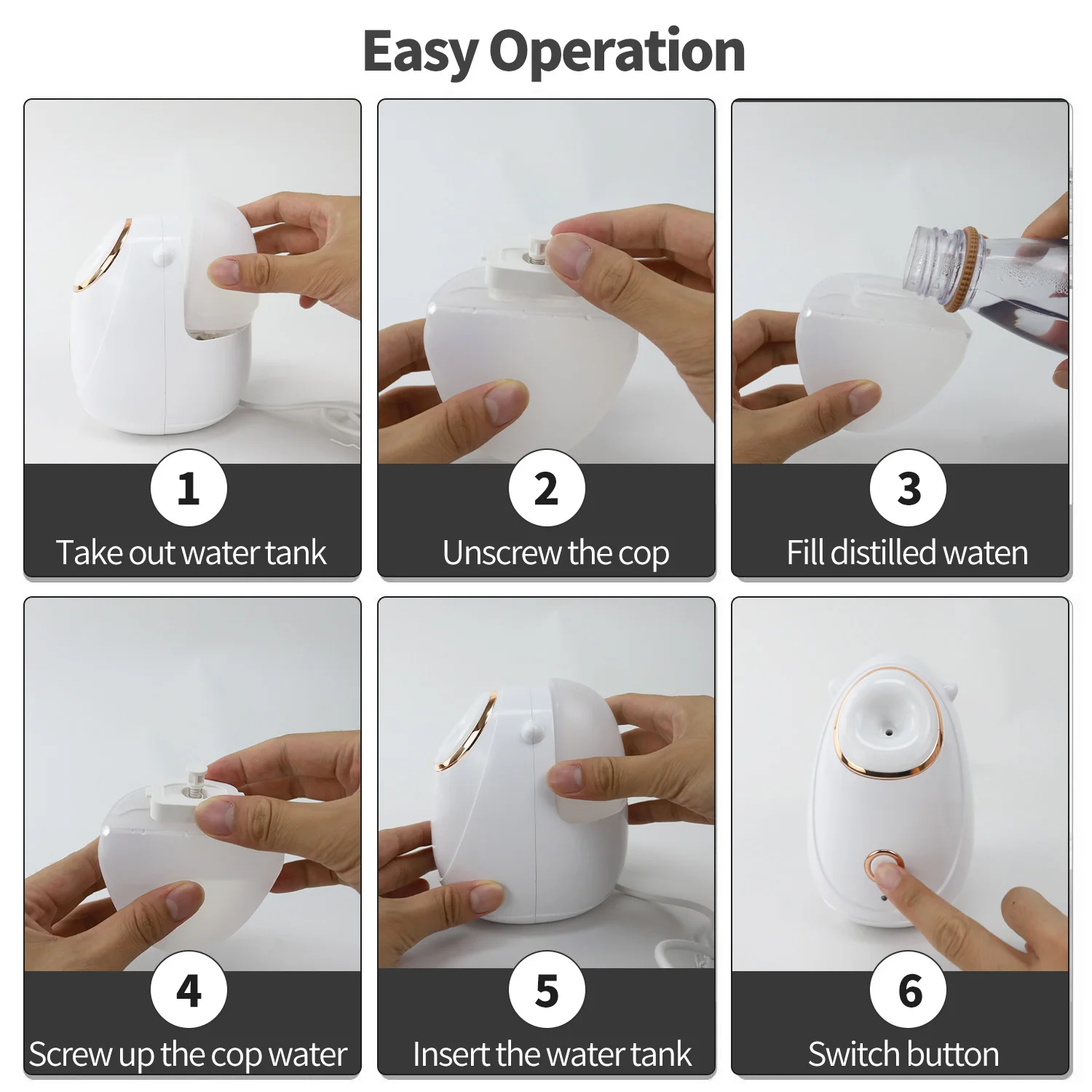 Easy Operation

1
Take out water tank

2
Unscrew the cop

3
Fill distilled waten

4
Screw up the cop water

5
Insert the water tank

6
Switch button