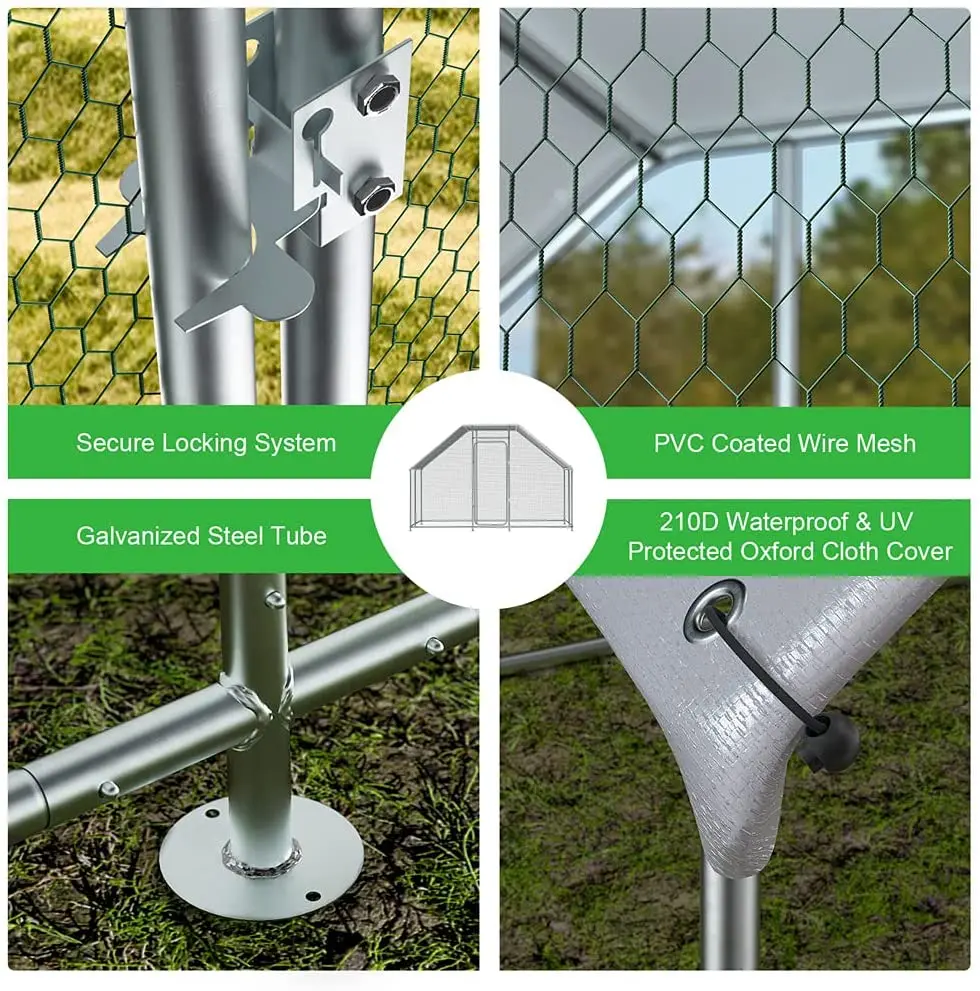 Secure Locking System

PVC Coated Wire Mesh

Galvanized Steel Tube

210D Waterproof & UV Protected Oxford Cloth Cover