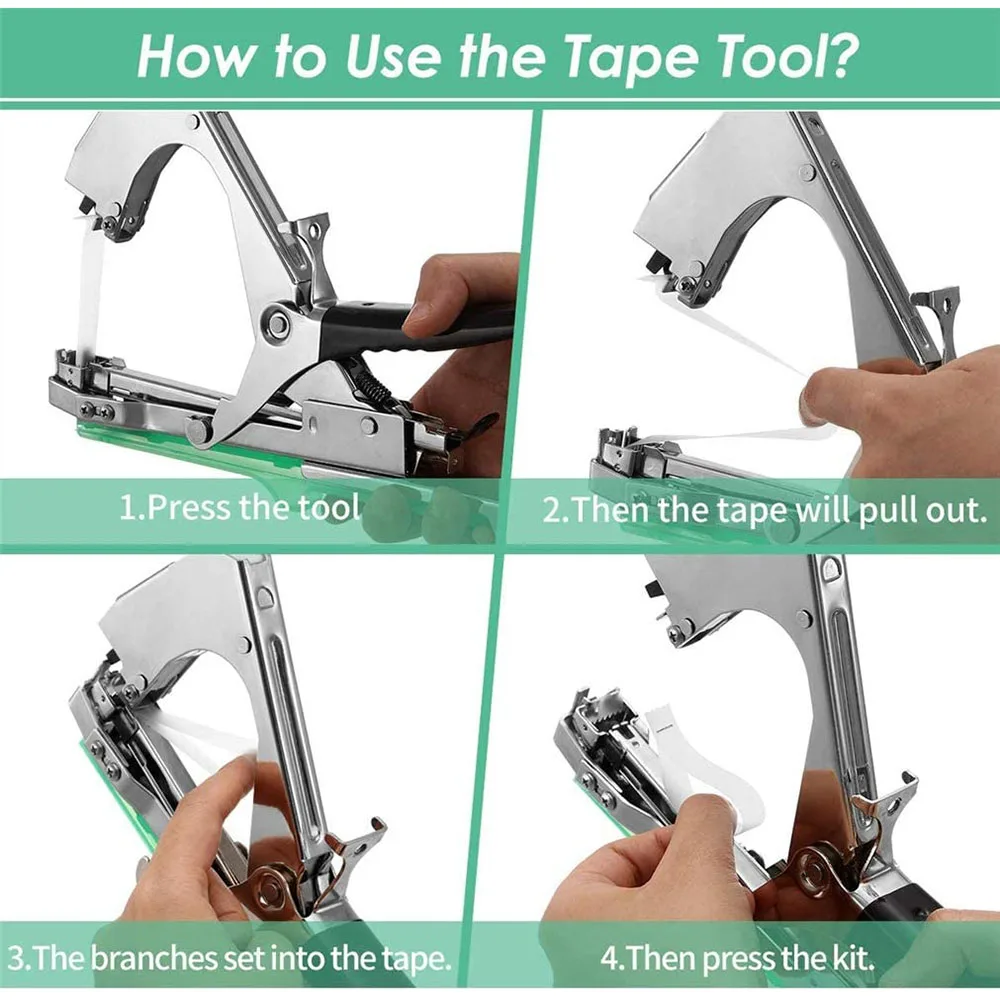 How to Use the Tape Tool?

1.Press the tool

2.Then the tape will pull out.

3.The branches set into the tape.

4.Then press the kit.