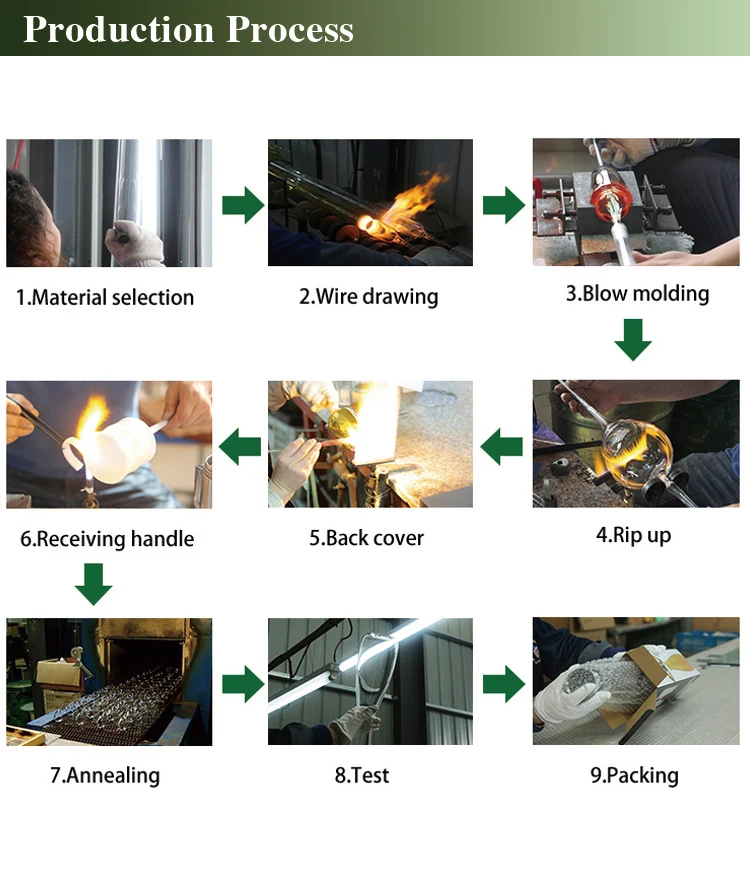 Production Process

1.Material selection

2.Wire drawing

3.Blow molding

4.Rip up

5.Back cover

6.Receiving handle

7.Annealing

8.Test

9.Packing