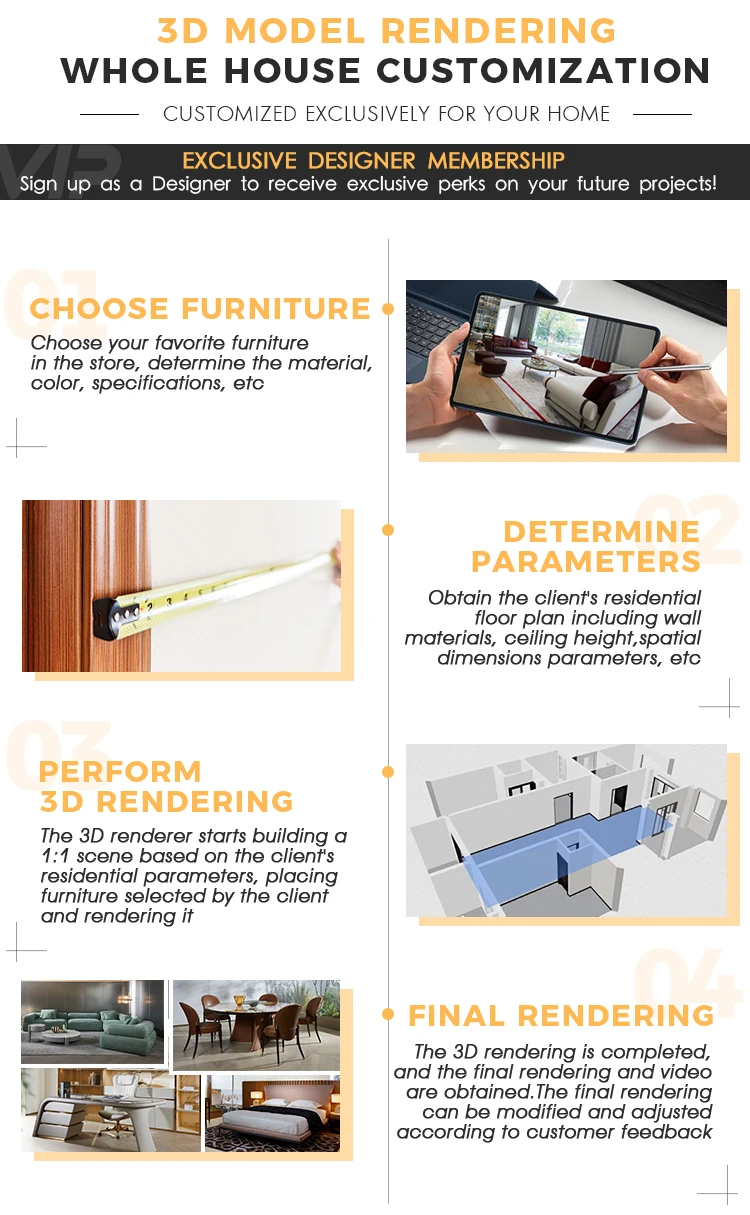 3D MODEL RENDERING
WHOLE HOUSE CUSTOMIZATION
CUSTOMIZED EXCLUSIVELY FOR YOUR HOME

VIP
EXCLUSIVE DESIGNER MEMBERSHIP
Sign up as a Designer to receive exclusive perks on your future projects!

01
CHOOSE FURNITURE
Choose your favorite furniture in the store, determine the material, color, specifications, etc

02
DETERMINE PARAMETERS
Obtain the client's residential floor plan including wall materials, ceiling height,spatial dimensions parameters, etc

03
PERFORM 3D RENDERING
The 3D renderer starts building a 1:1 scene based on the client's residential parameters, placing furniture selected by the client and rendering it

04
FINAL RENDERING
The 3D rendering is completed, and the final rendering and video are obtained.The final rendering can be modified and adjusted according to customer feedback