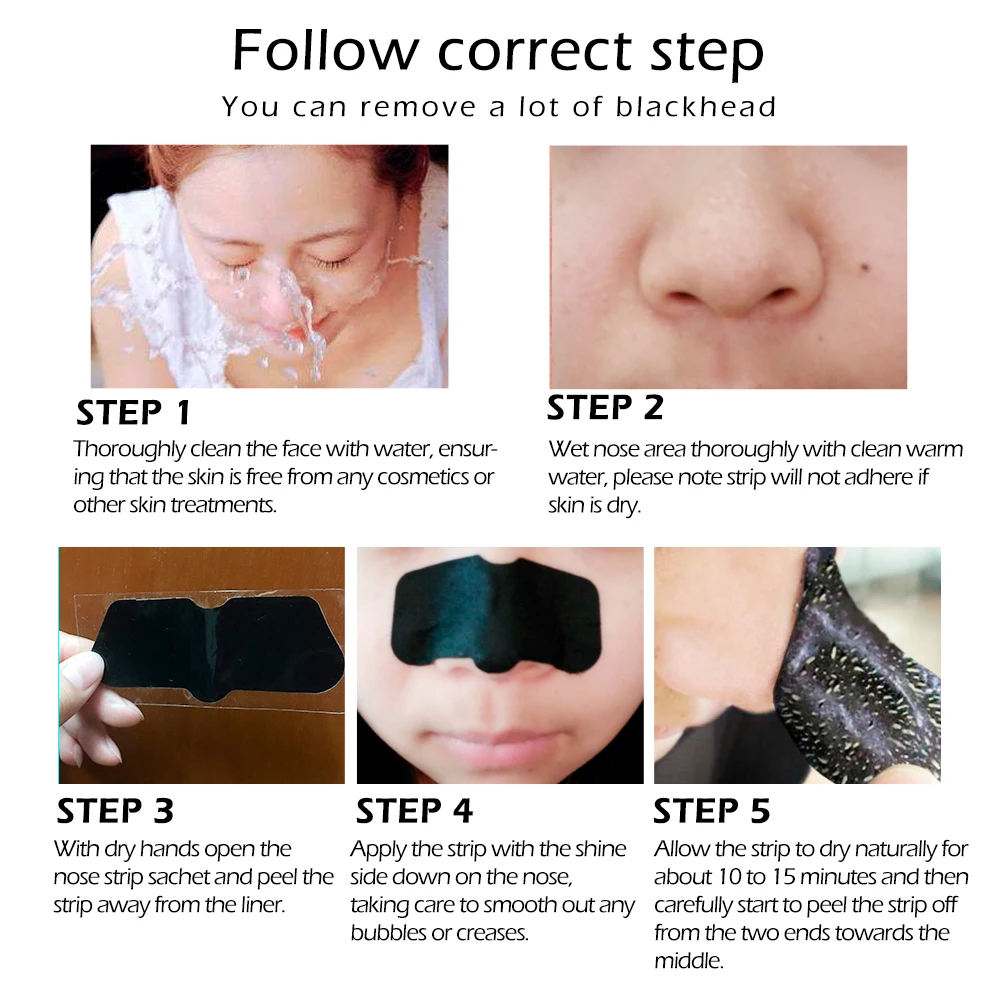 Follow correct step
You can remove a lot of blackhead

STEP 1
Thoroughly clean the face with water, ensuring that the skin is free from any cosmetics or other skin treatments.

STEP 2
Wet nose area thoroughly with clean warm water, please note strip will not adhere if skin is dry.

STEP 3
With dry hands open the nose strip sachet and peel the strip away from the liner.

STEP 4
Apply the strip with the shine side down on the nose, taking care to smooth out any bubbles or creases.

STEP 5
Allow the strip to dry naturally for about 10 to 15 minutes and then carefully start to peel the strip off from the two ends towards the middle.