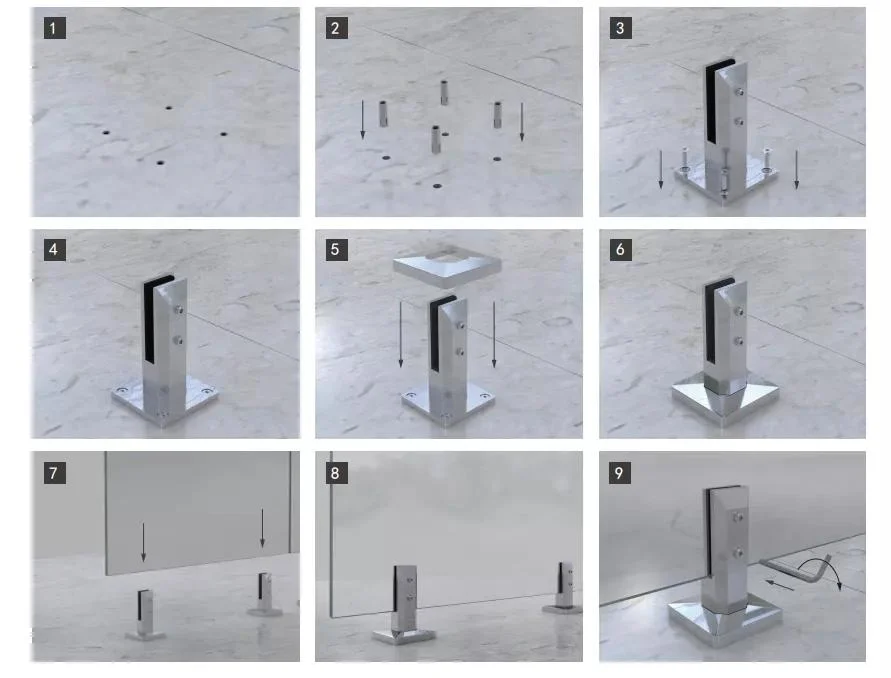 1

2

3

4

5

6

7

8

9