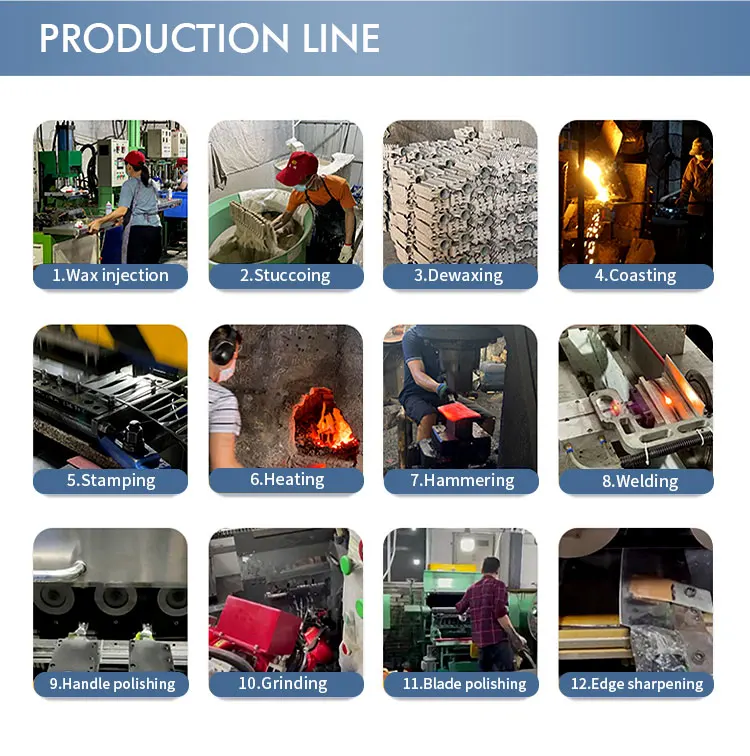 PRODUCTION LINE

1.Wax injection

2.Stuccoing

3.Dewaxing

4.Coasting

5.Stamping

6.Heating

7.Hammering

8.Welding

9.Handle polishing

10.Grinding

11.Blade polishing

12.Edge sharpening