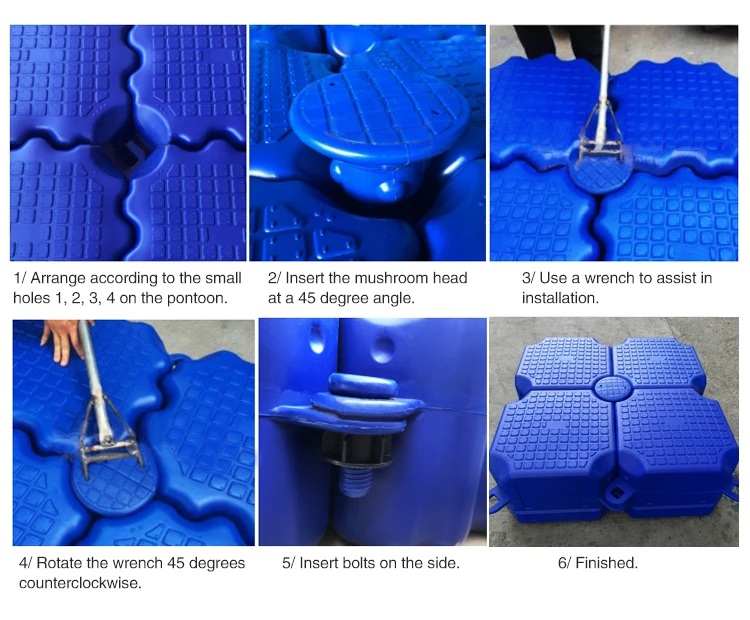 1/ Arrange according to the small holes 1, 2, 3, 4 on the pontoon.

2/ Insert the mushroom head at a 45 degree angle.

3/ Use a wrench to assist in installation.

4/ Rotate the wrench 45 degrees counterclockwise.

5/ Insert bolts on the side.

6/ Finished.