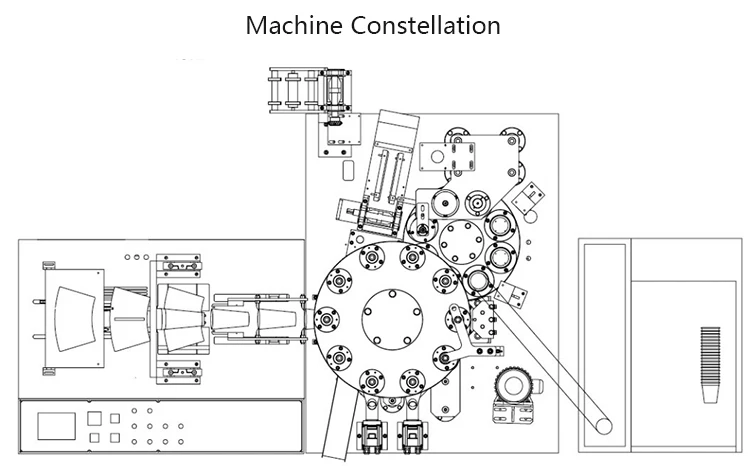 Machine Constellation