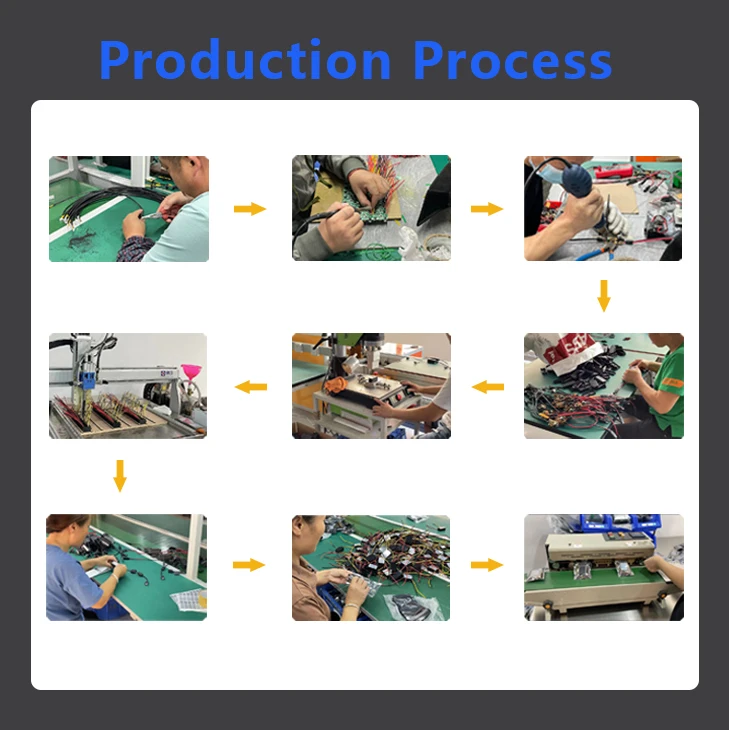 Production Process