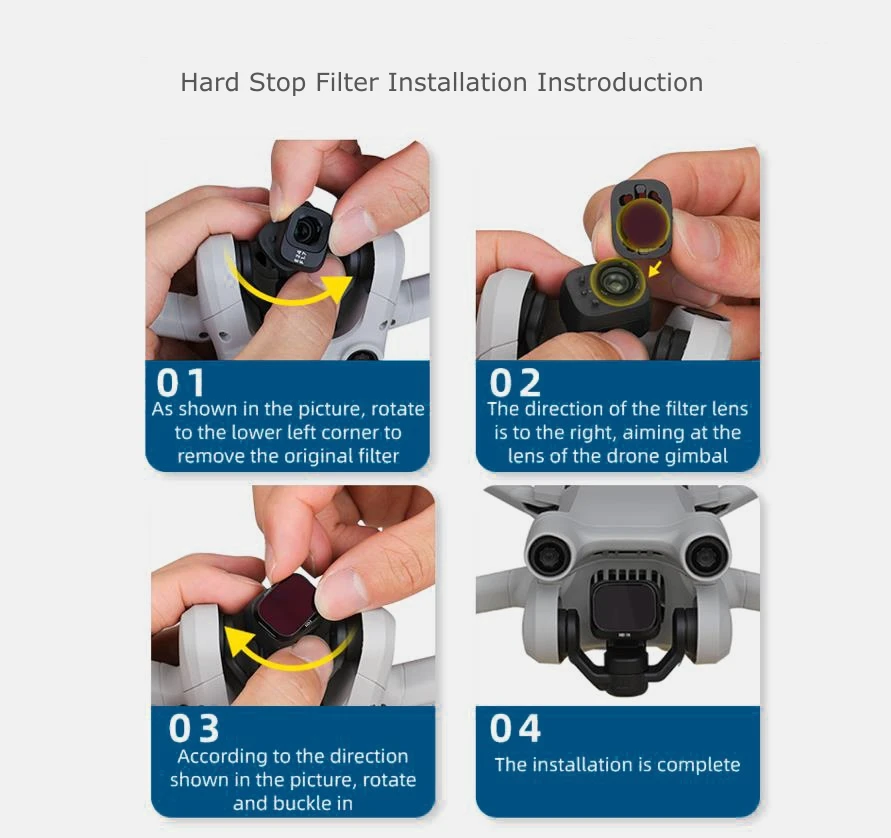 Hard Stop Filter Installation Instroduction

01
As shown in the picture, rotate to the lower left corner to remove the original filter

02
The direction of the filter lens is to the right, aiming at the lens of the drone gimbal

03
According to the direction shown in the picture, rotate and buckle in

04
The installation is complete