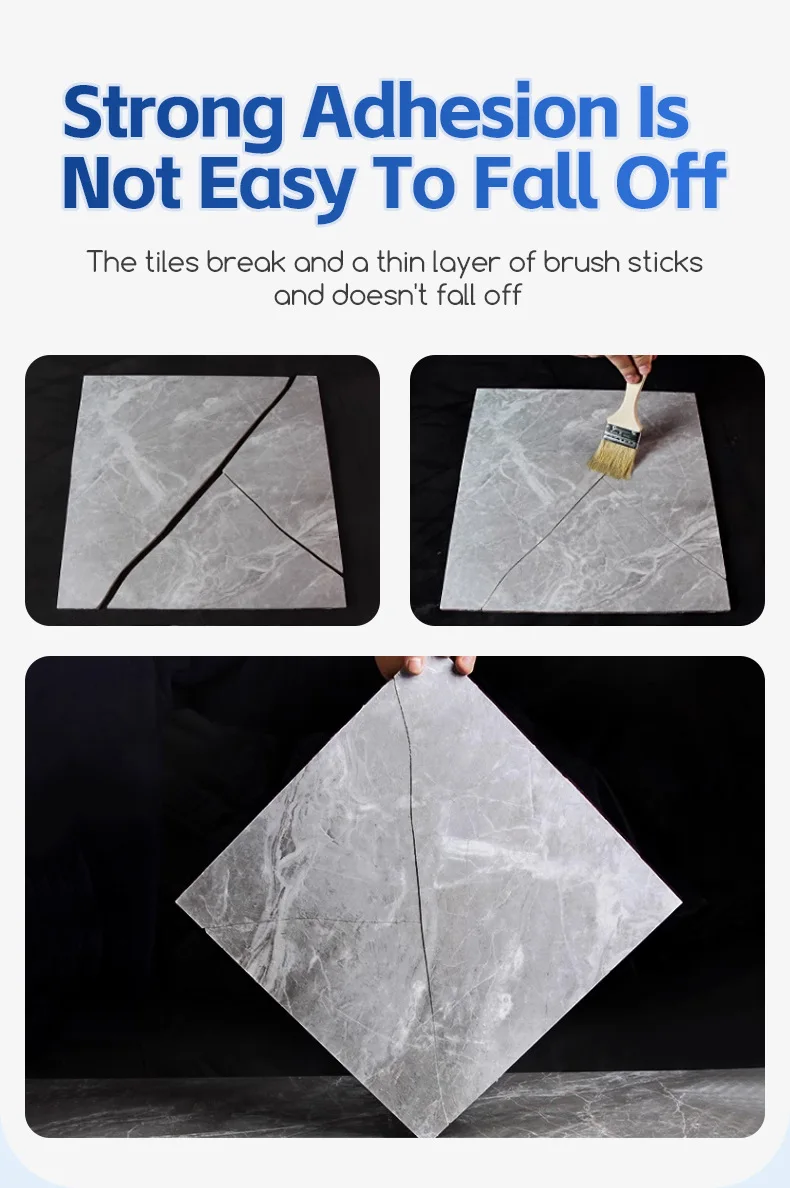 Strong Adhesion Is Not Easy To Fall Off

The tiles break and a thin layer of brush sticks and doesn't fall off