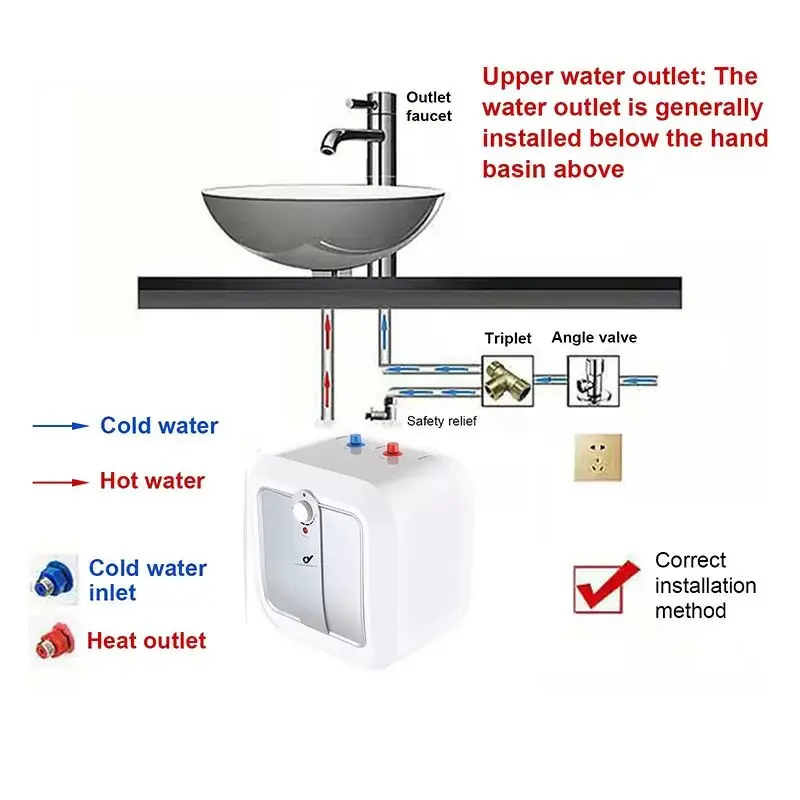 Outlet faucet

Upper water outlet: The water outlet is generally installed below the hand basin above

Triplet

Angle valve

Safety relief

Cold water

Hot water

Cold water inlet

Heat outlet

Correct installation method