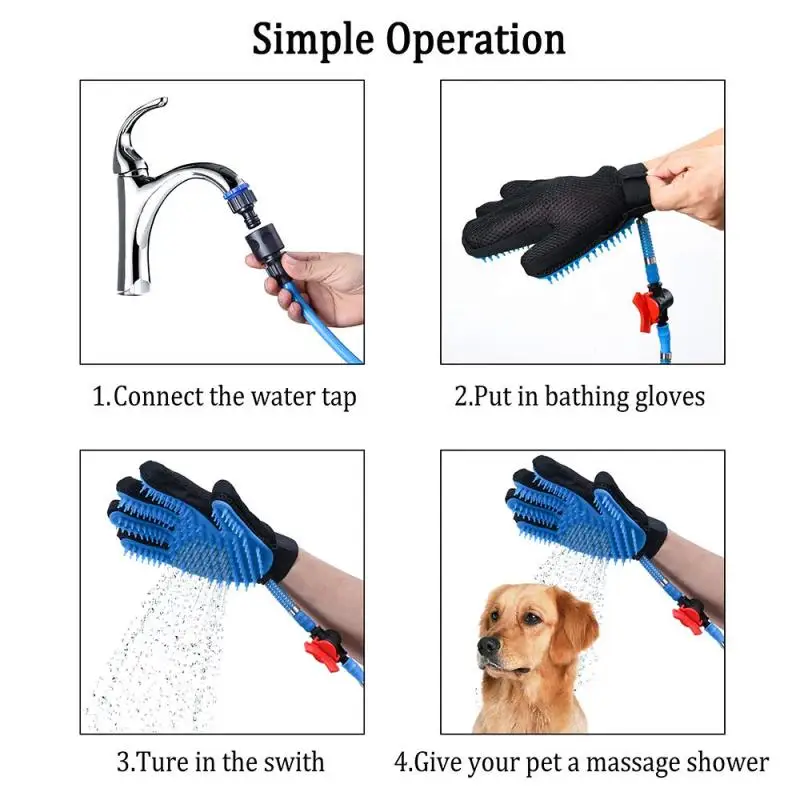 Simple Operation

1.Connect the water tap

2.Put in bathing gloves

3.Ture in the swith

4.Give your pet a massage shower