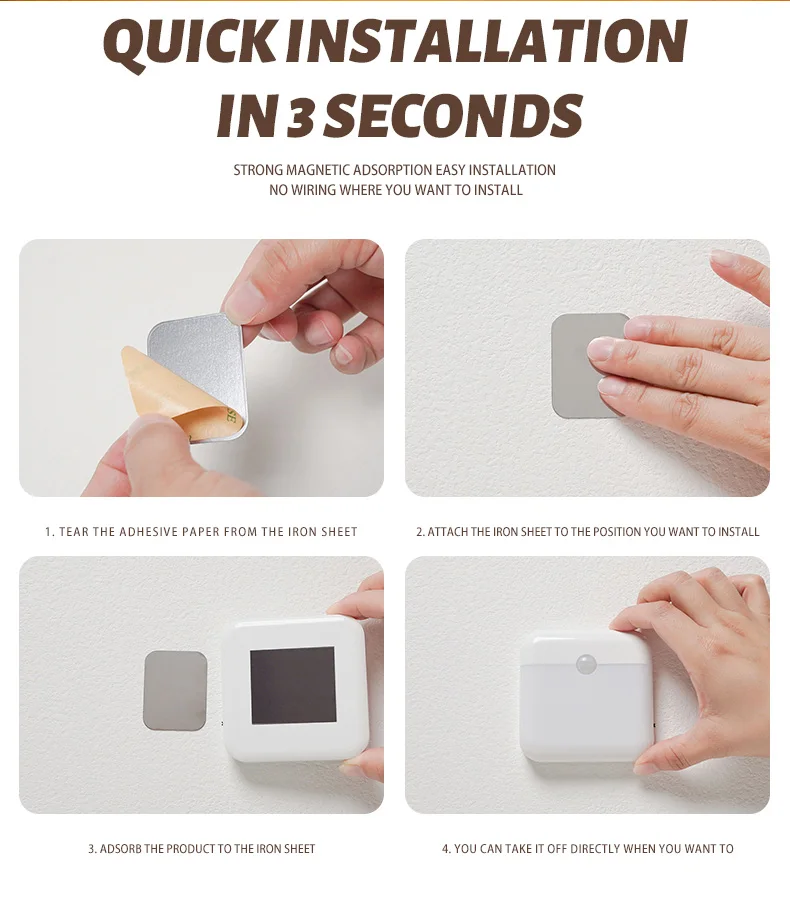 QUICK INSTALLATION IN 3 SECONDS

STRONG MAGNETIC ADSORPTION EASY INSTALLATION
NO WIRING WHERE YOU WANT TO INSTALL

1. TEAR THE ADHESIVE PAPER FROM THE IRON SHEET

2. ATTACH THE IRON SHEET TO THE POSITION YOU WANT TO INSTALL

3. ADSORB THE PRODUCT TO THE IRON SHEET

4. YOU CAN TAKE IT OFF DIRECTLY WHEN YOU WANT TO