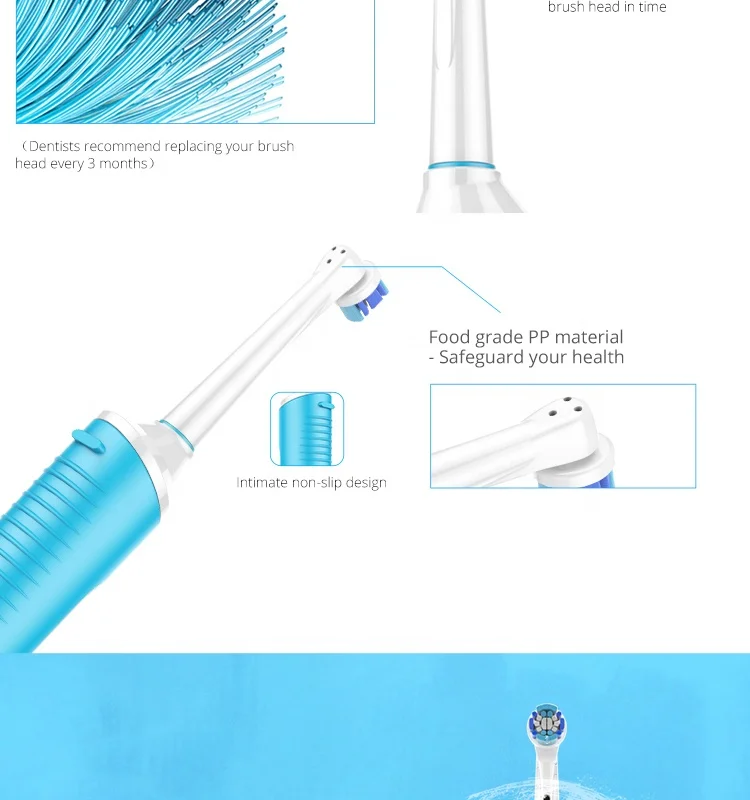 brush head in time

（Dentists recommend replacing your brush head every 3 months）

Food grade PP material
- Safeguard your health

Intimate non-slip design