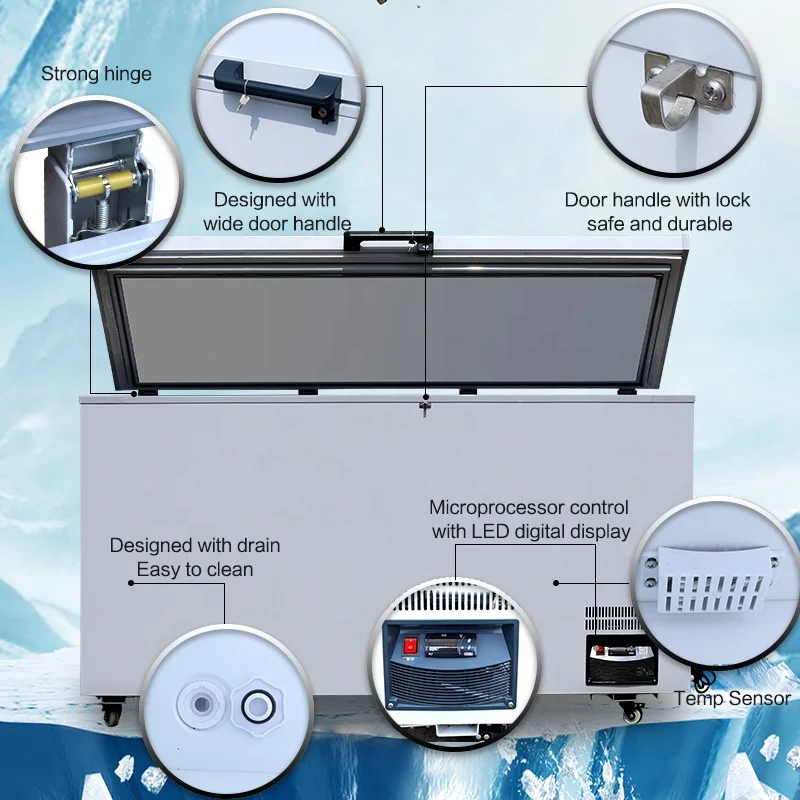 Strong hinge

Designed with wide door handle

Door handle with lock safe and durable

Microprocessor control with LED digital display

Designed with drain Easy to clean

Temp Sensor