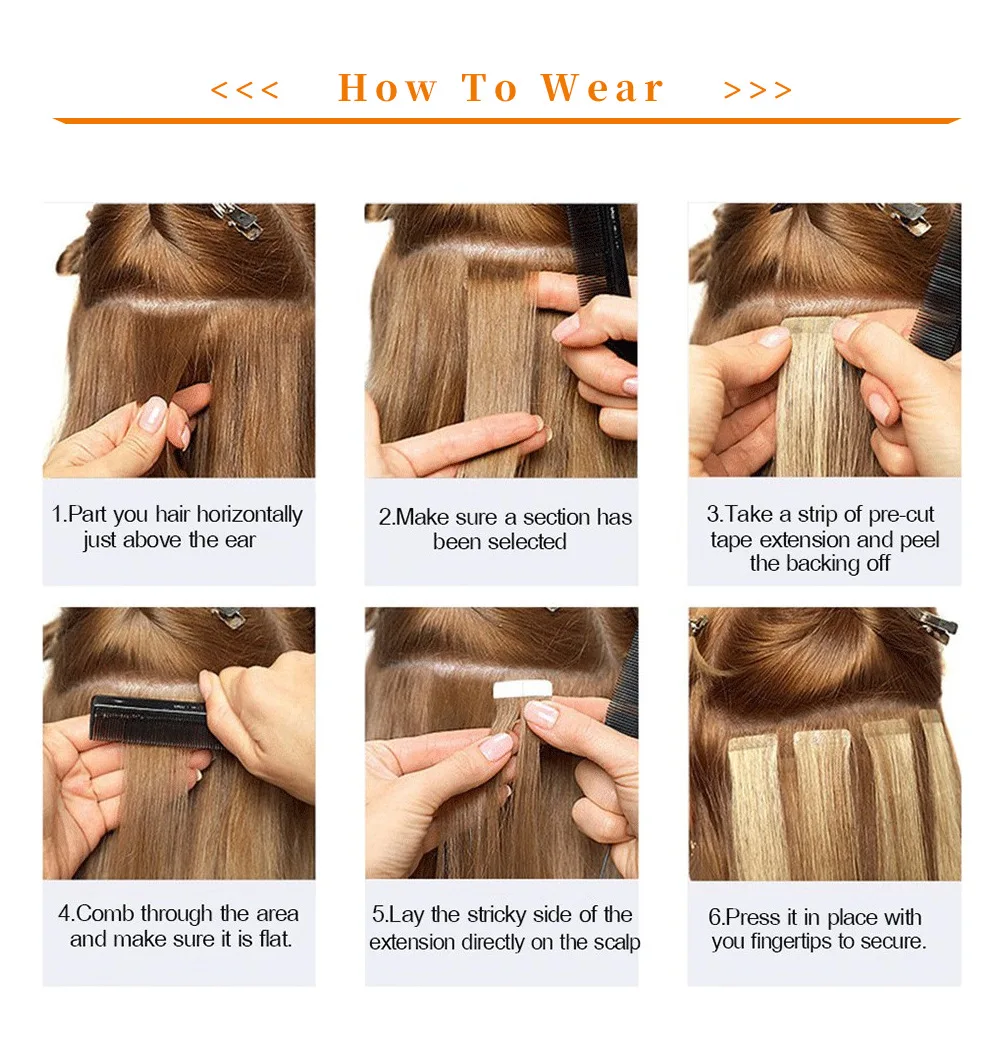 <<< How To Wear >>>

1.Part you hair horizontally just above the ear

2.Make sure a section has been selected

3.Take a strip of pre-cut tape extension and peel the backing off

4.Comb through the area and make sure it is flat.

5.Lay the stricky side of the extension directly on the scalp

6.Press it in place with you fingertips to secure.