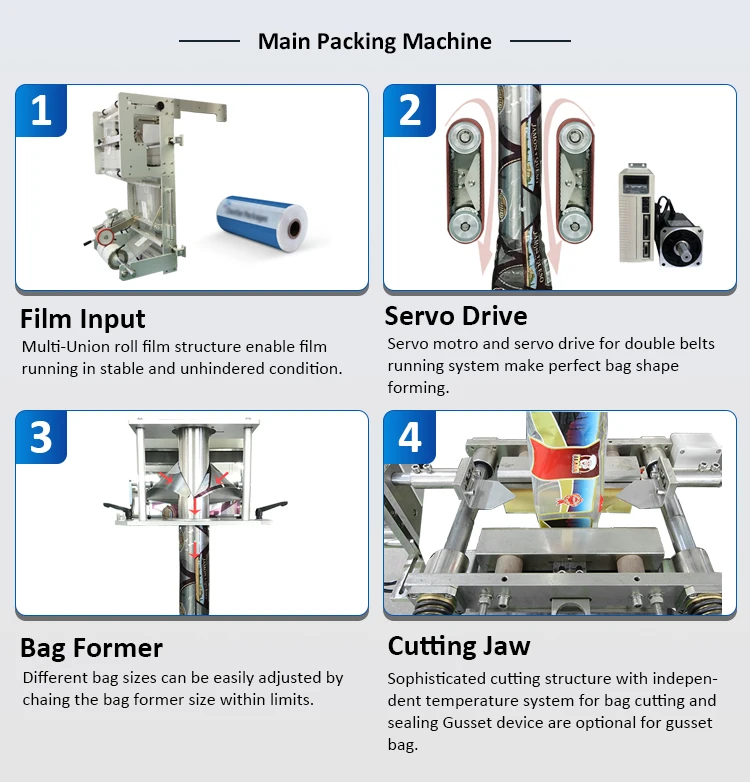 Main Packing Machine

1

Film Input

Multi-Union roll film structure enable film running in stable and unhindered condition.

2

Servo Drive

Servo motro and servo drive for double belts running system make perfect bag shape forming.

3

Bag Former

Different bag sizes can be easily adjusted by chaing the bag former size within limits.

4

Cutting Jaw

Sophisticated cutting structure with independent temperature system for bag cutting and sealing Gusset device are optional for gusset bag.