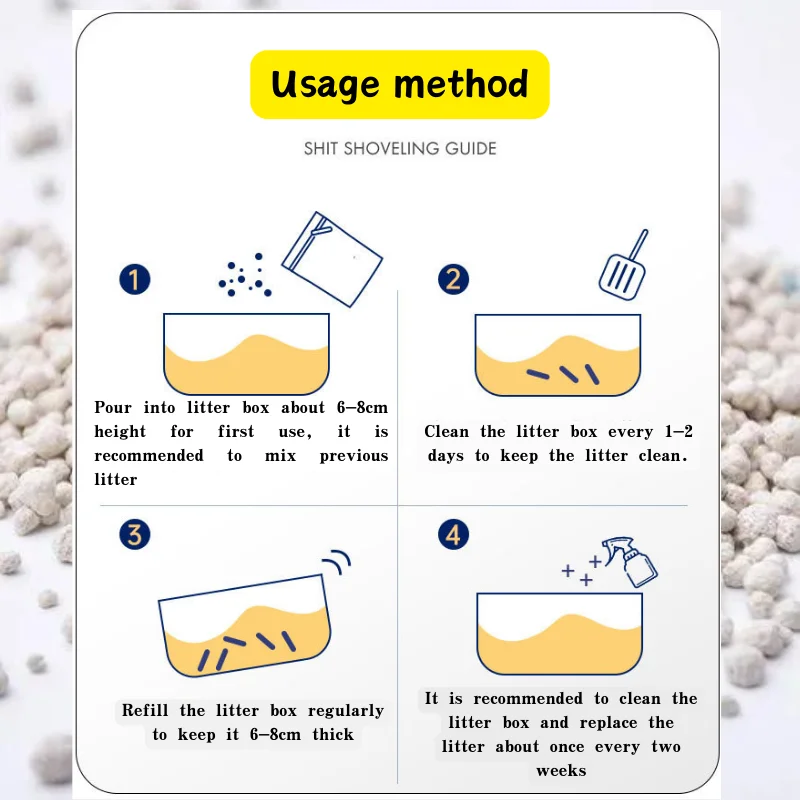 Usage method

SHIT SHOVELING GUIDE

1

Pour into litter box about 6–8cm height for first use, it is recommended to mix previous litter

2

Clean the litter box every 1–2 days to keep the litter clean.

3

Refill the litter box regularly to keep it 6–8cm thick

4

It is recommended to clean the litter box and replace the litter about once every two weeks