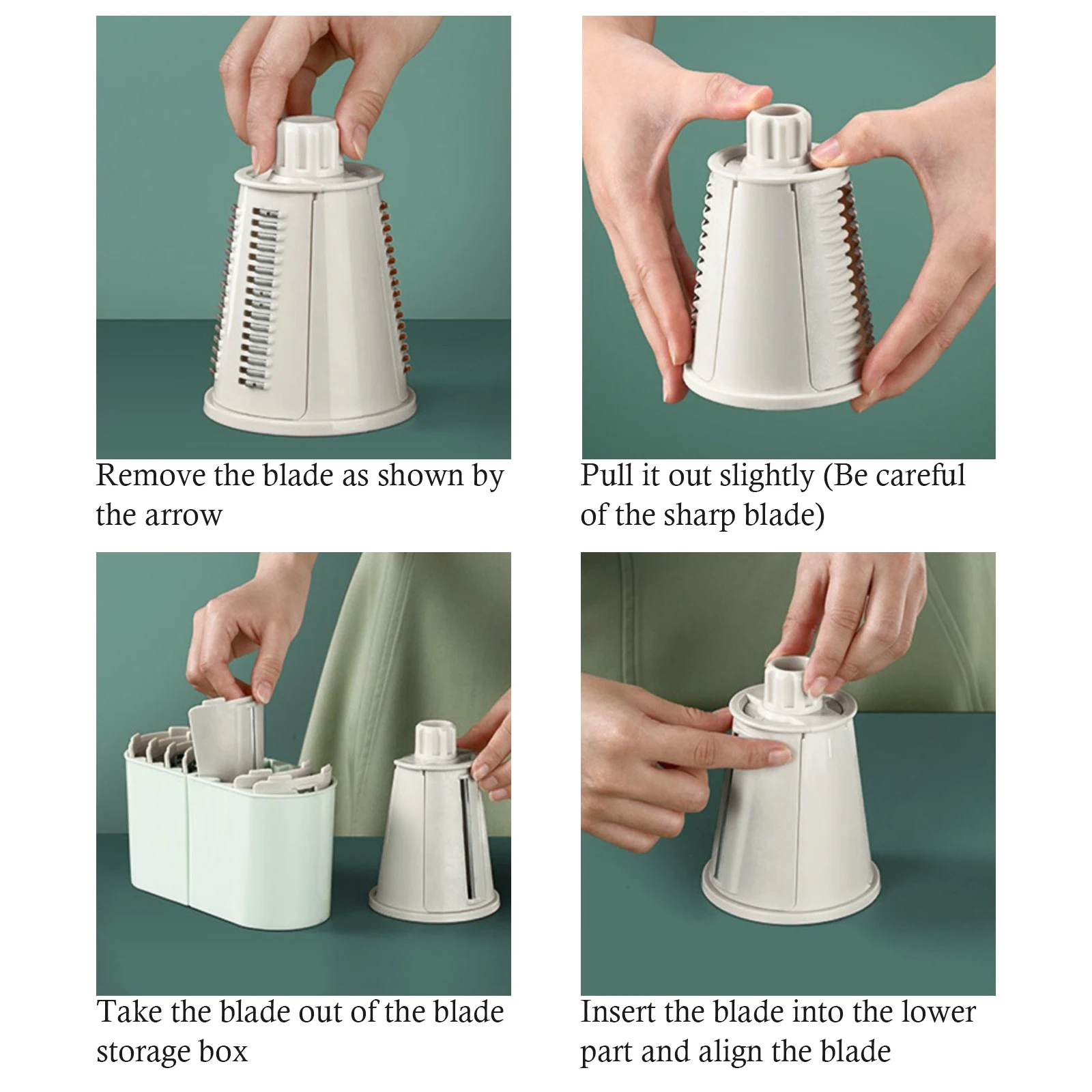 Remove the blade as shown by the arrow

Pull it out slightly (Be careful of the sharp blade)

Take the blade out of the blade storage box

Insert the blade into the lower part and align the blade