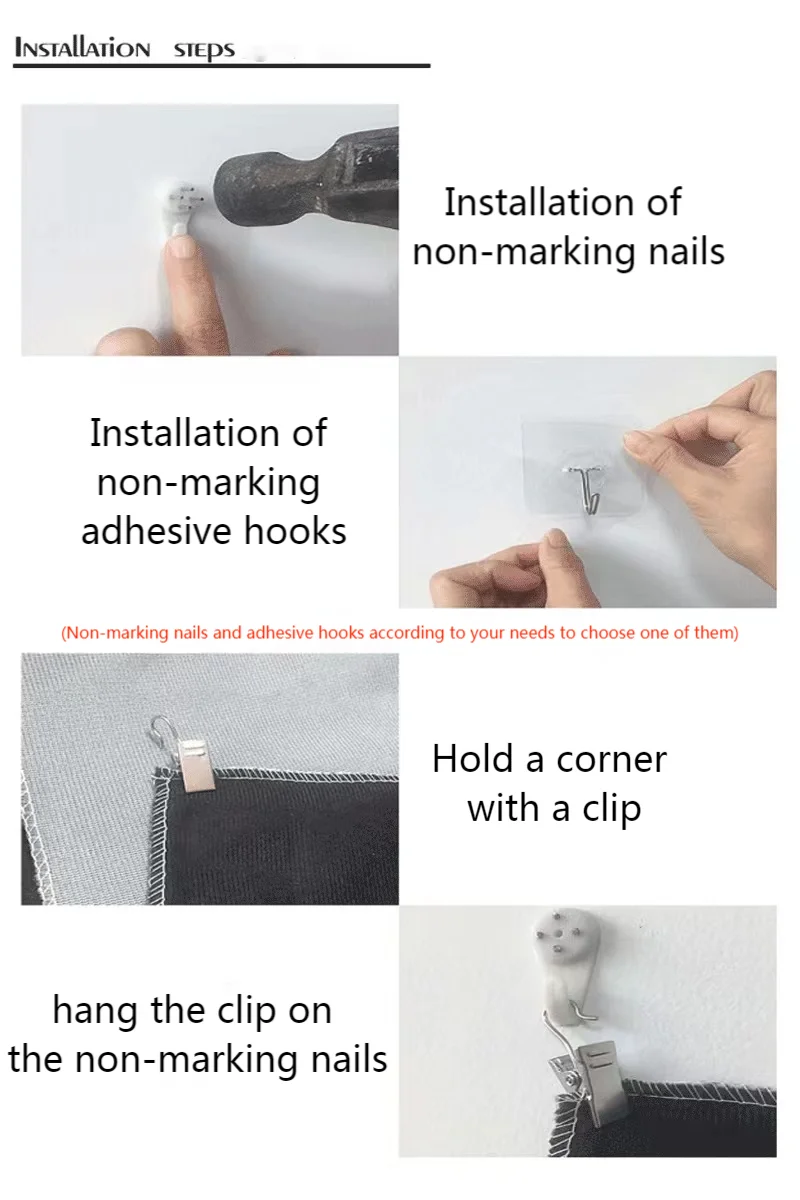 INSTALLATION STEPS

Installation of non-marking nails

Installation of non-marking adhesive hooks

(Non-marking nails and adhesive hooks according to your needs to choose one of them)

Hold a corner with a clip

hang the clip on the non-marking nails