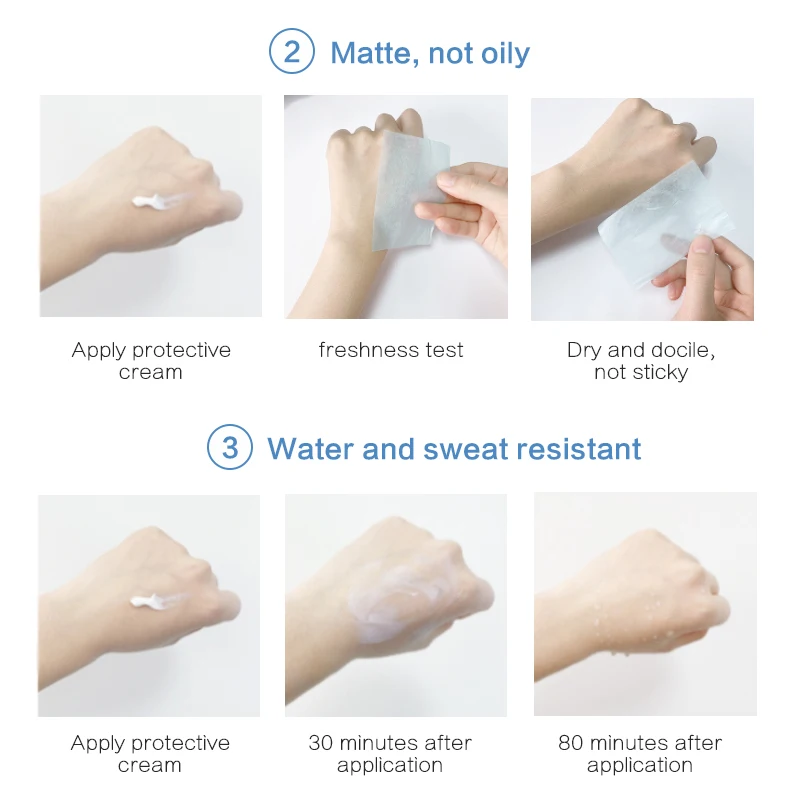 2 Matte, not oily

Apply protective cream

freshness test

Dry and docile, not sticky

3 Water and sweat resistant

Apply protective cream

30 minutes after application

80 minutes after application