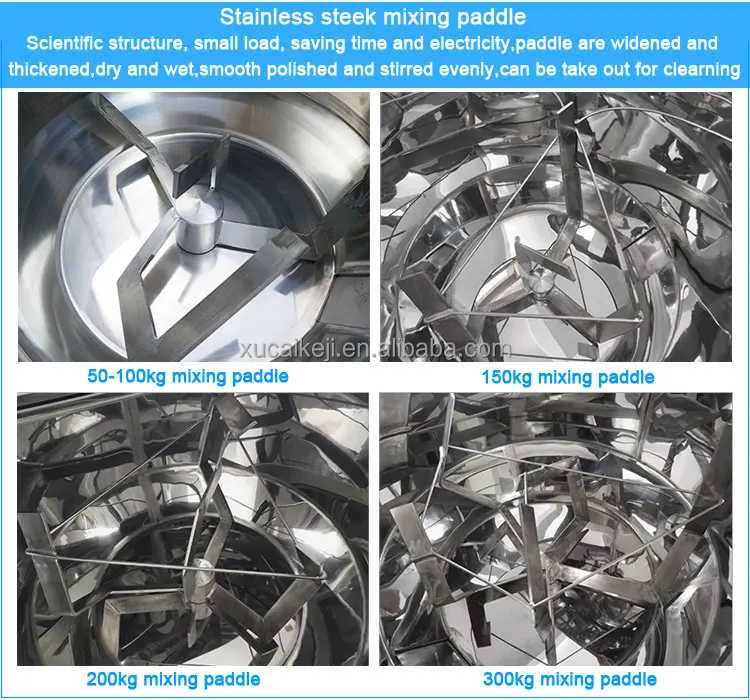 Stainless steek mixing paddle

Scientific structure, small load, saving time and electricity,paddle are widened and thickened,dry and wet,smooth polished and stirred evenly,can be take out for clearning

xucaikeji.en.alibaba.com

50-100kg mixing paddle

150kg mixing paddle

200kg mixing paddle

300kg mixing paddle