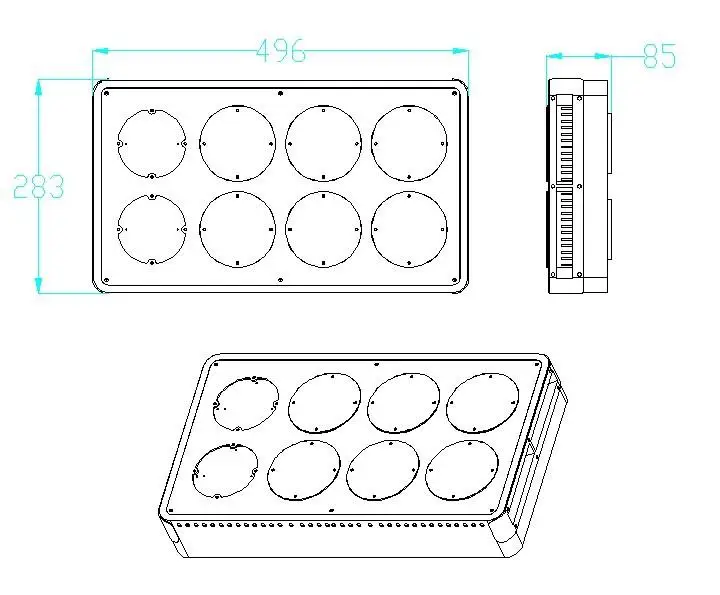 496

85

283