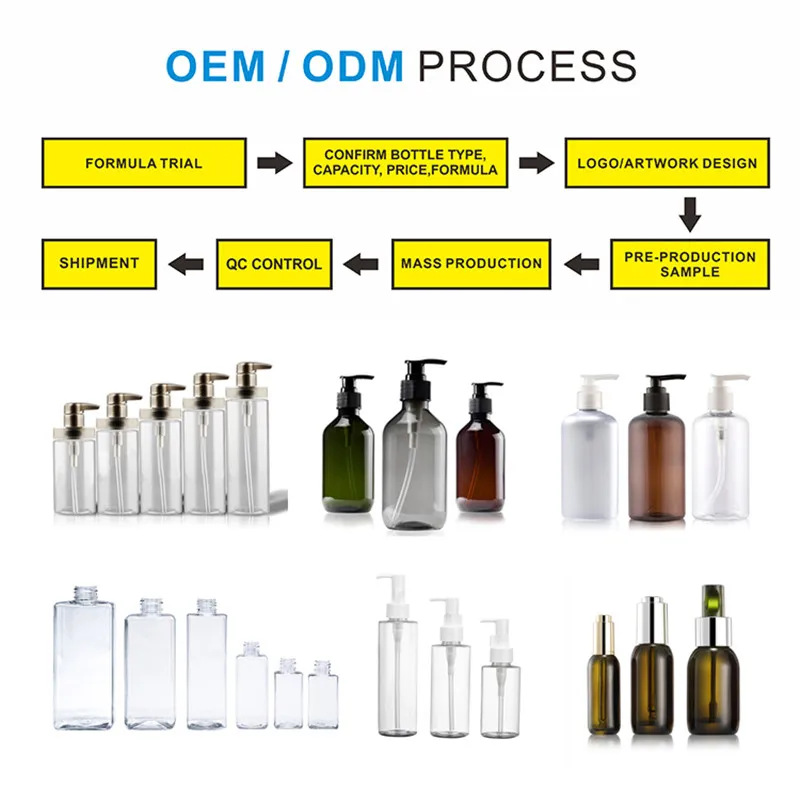 OEM / ODM PROCESS

FORMULA TRIAL

CONFIRM BOTTLE TYPE, CAPACITY, PRICE,FORMULA

LOGO/ARTWORK DESIGN

PRE-PRODUCTION SAMPLE

MASS PRODUCTION

QC CONTROL

SHIPMENT