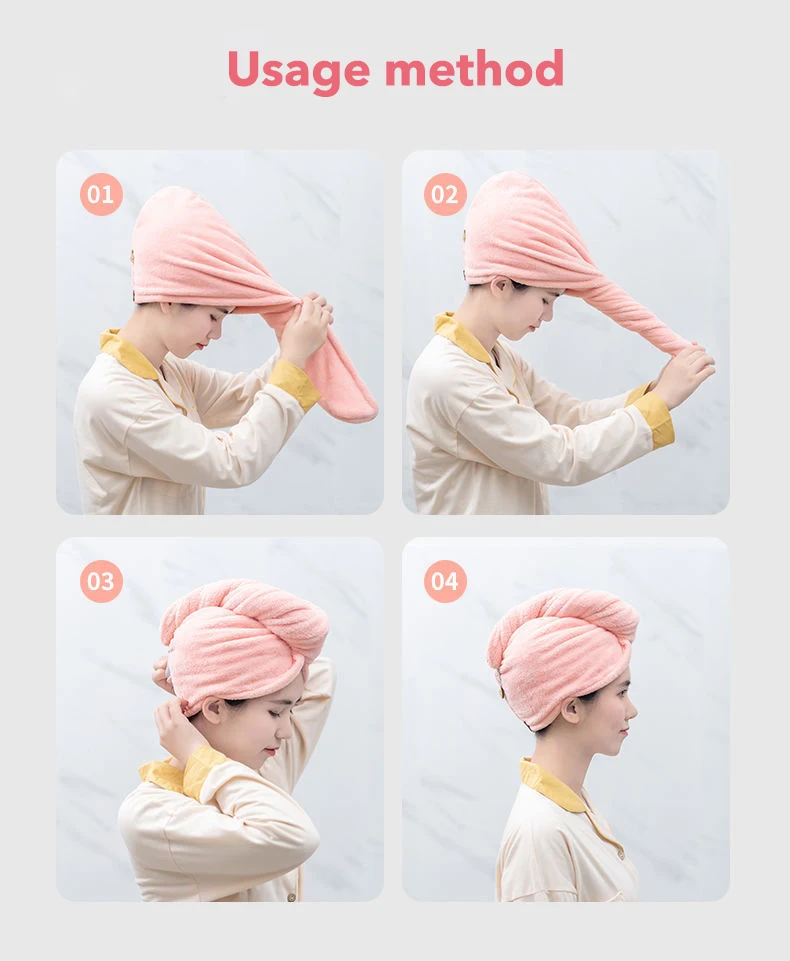 Usage method

01

02

03

04