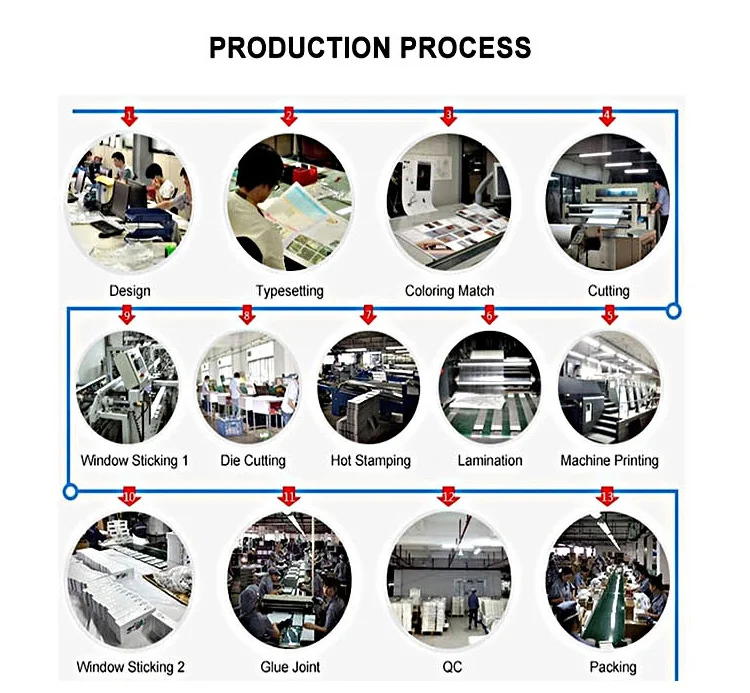 PRODUCTION PROCESS

1
Design

2
Typesetting

3
Coloring Match

4
Cutting

9
Window Sticking 1

8
Die Cutting

7
Hot Stamping

6
Lamination

5
Machine Printing

10
Window Sticking 2

11
Glue Joint

12
QC

13
Packing