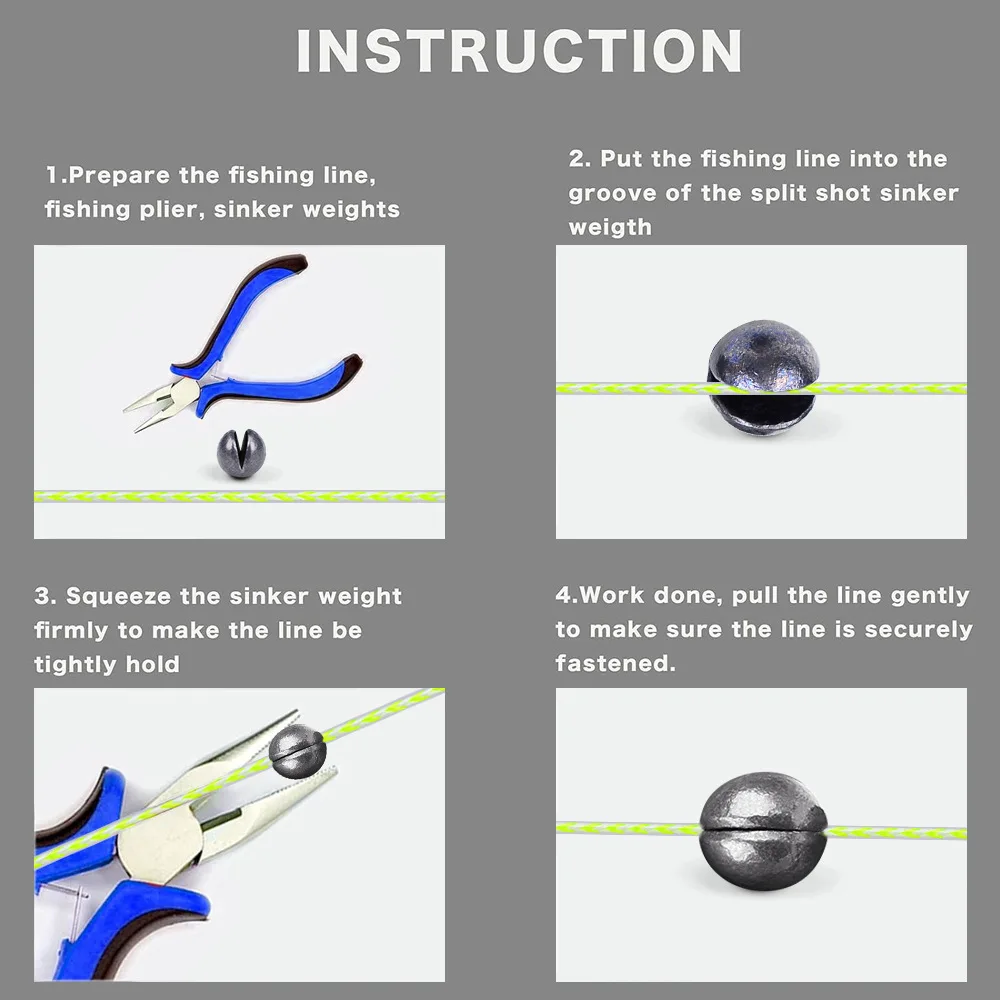 INSTRUCTION

1.Prepare the fishing line, fishing plier, sinker weights

2. Put the fishing line into the groove of the split shot sinker weigth

3. Squeeze the sinker weight firmly to make the line be tightly hold

4.Work done, pull the line gently to make sure the line is securely fastened.