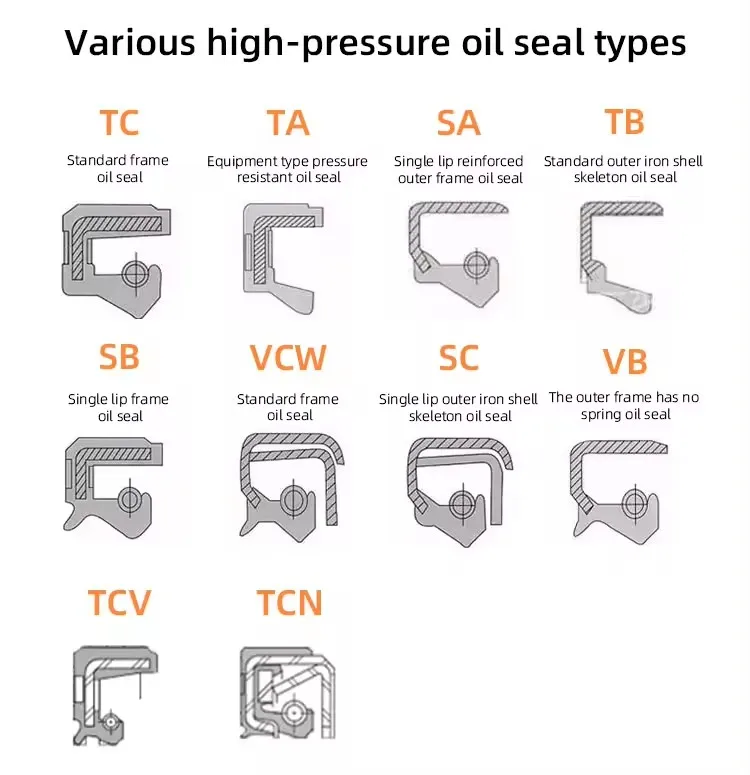 Various high-pressure oil seal types

TC
Standard frame oil seal

TA
Equipment type pressure resistant oil seal

SA
Single lip reinforced outer frame oil seal

TB
Standard outer iron shell skeleton oil seal

SB
Single lip frame oil seal

VCW
Standard frame oil seal

SC
Single lip outer iron shell skeleton oil seal

VB
The outer frame has no spring oil seal

TCV

TCN