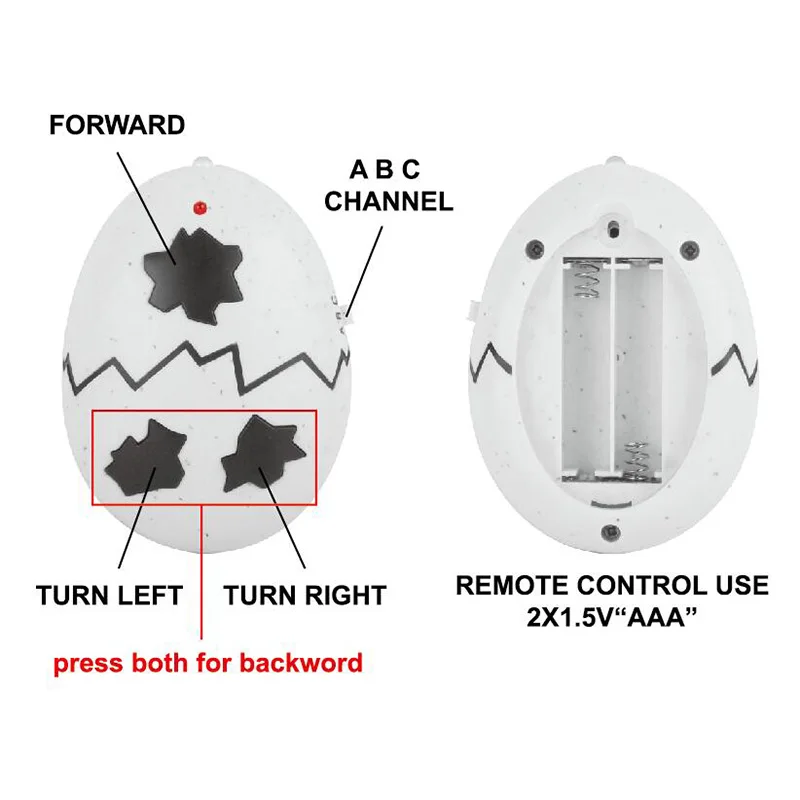 FORWARD

A B C
CHANNEL

TURN LEFT

TURN RIGHT

press both for backword

REMOTE CONTROL USE
2X1.5V“AAA”