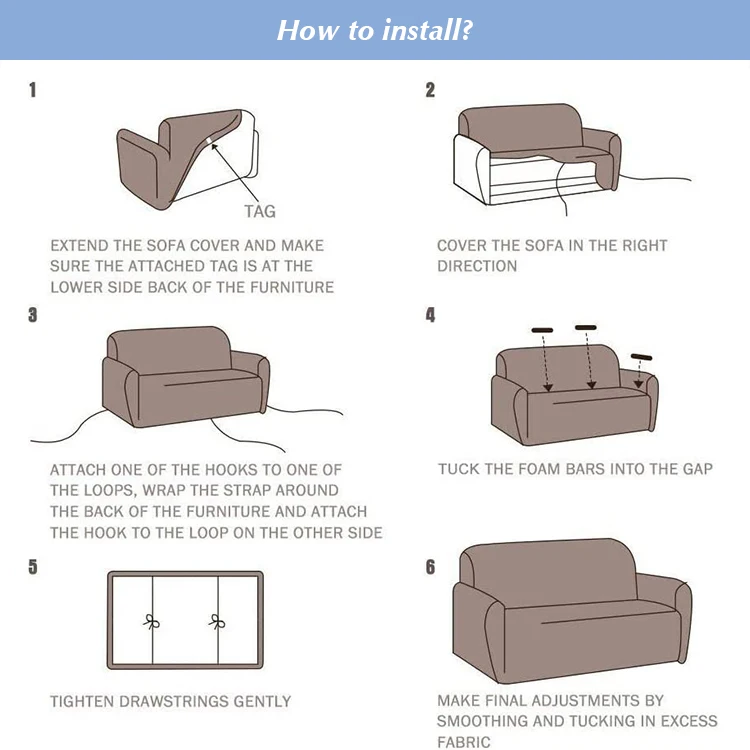 How to install?

1

TAG

EXTEND THE SOFA COVER AND MAKE SURE THE ATTACHED TAG IS AT THE LOWER SIDE BACK OF THE FURNITURE

2

COVER THE SOFA IN THE RIGHT DIRECTION

3

ATTACH ONE OF THE HOOKS TO ONE OF THE LOOPS, WRAP THE STRAP AROUND THE BACK OF THE FURNITURE AND ATTACH THE HOOK TO THE LOOP ON THE OTHER SIDE

4

TUCK THE FOAM BARS INTO THE GAP

5

TIGHTEN DRAWSTRINGS GENTLY

6

MAKE FINAL ADJUSTMENTS BY SMOOTHING AND TUCKING IN EXCESS FABRIC