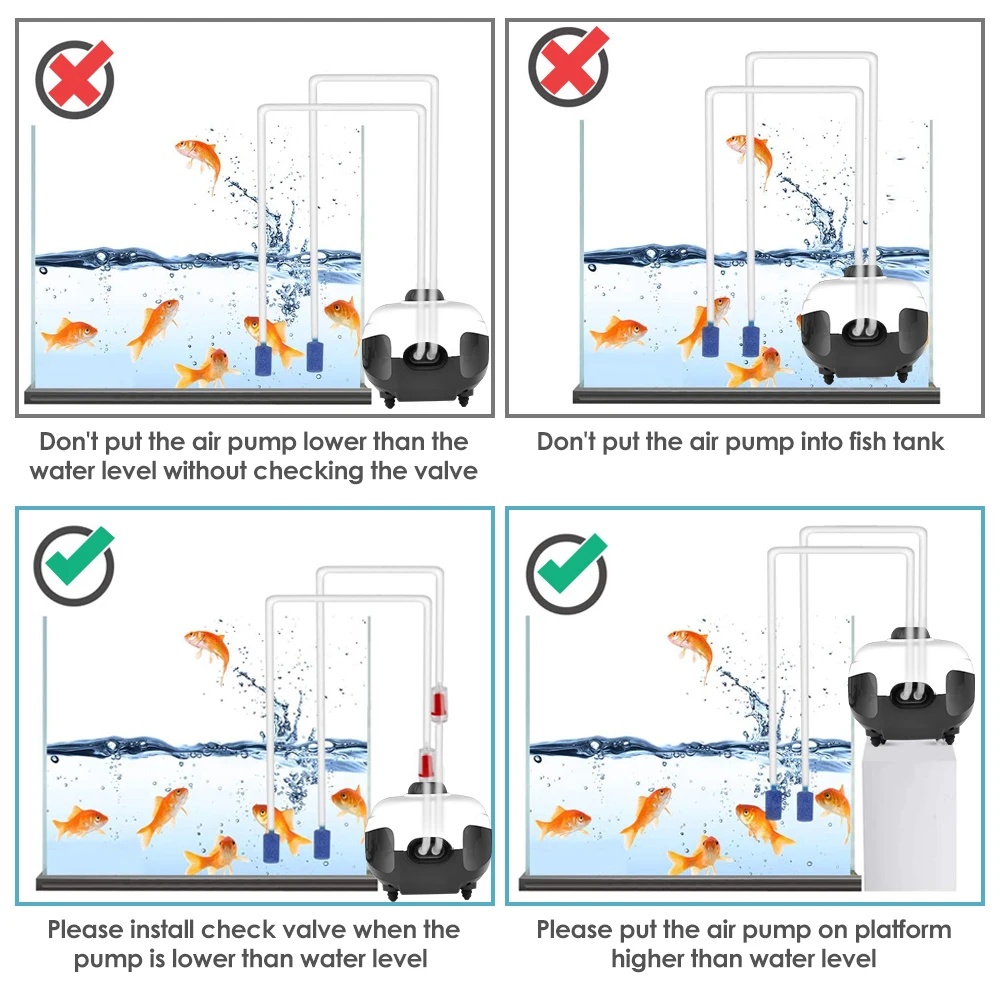 Don't put the air pump lower than the water level without checking the valve

Don't put the air pump into fish tank

Please install check valve when the pump is lower than water level

Please put the air pump on platform higher than water level