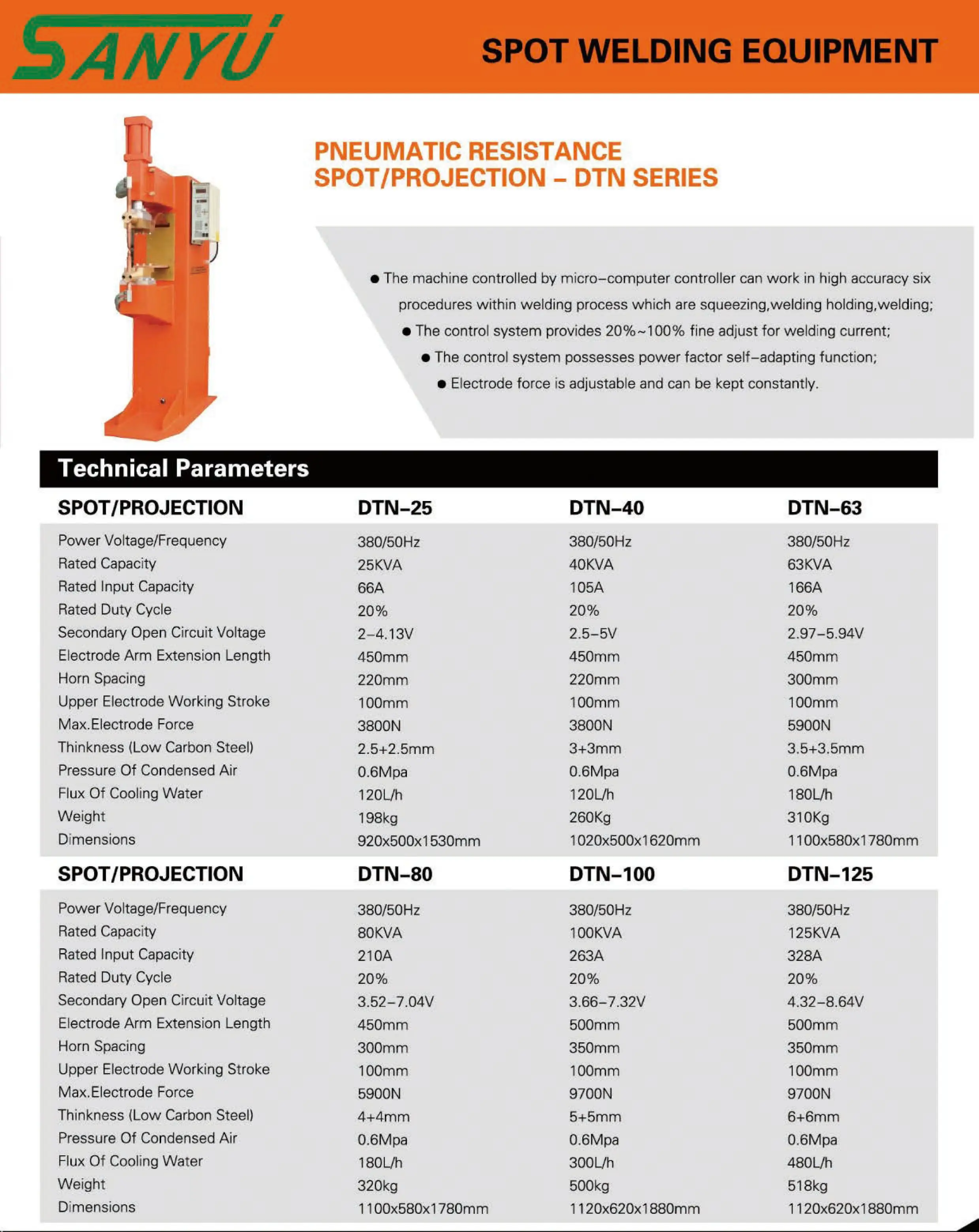 SANYU

SPOT WELDING EQUIPMENT

PNEUMATIC RESISTANCE
SPOT/PROJECTION – DTN SERIES

● The machine controlled by micro–computer controller can work in high accuracy six procedures within welding process which are squeezing,welding holding,welding;

● The control system provides 20%~100% fine adjust for welding current;

● The control system possesses power factor self–adapting function;

● Electrode force is adjustable and can be kept constantly.

Technical Parameters

| SPOT/PROJECTION | DTN–25 | DTN–40 | DTN–63 |
|---|---|---|---|
| Power Voltage/Frequency | 380/50Hz | 380/50Hz | 380/50Hz |
| Rated Capacity | 25KVA | 40KVA | 63KVA |
| Rated Input Capacity | 66A | 105A | 166A |
| Rated Duty Cycle | 20% | 20% | 20% |
| Secondary Open Circuit Voltage | 2–4.13V | 2.5–5V | 2.97–5.94V |
| Electrode Arm Extension Length | 450mm | 450mm | 450mm |
| Horn Spacing | 220mm | 220mm | 300mm |
| Upper Electrode Working Stroke | 100mm | 100mm | 100mm |
| Max.Electrode Force | 3800N | 3800N | 5900N |
| Thinkness (Low Carbon Steel) | 2.5+2.5mm | 3+3mm | 3.5+3.5mm |
| Pressure Of Condensed Air | 0.6Mpa | 0.6Mpa | 0.6Mpa |
| Flux Of Cooling Water | 120L/h | 120L/h | 180L/h |
| Weight | 198kg | 260Kg | 310Kg |
| Dimensions | 920x500x1530mm | 1020x500x1620mm | 1100x580x1780mm |

| SPOT/PROJECTION | DTN–80 | DTN–100 | DTN–125 |
|---|---|---|---|
| Power Voltage/Frequency | 380/50Hz | 380/50Hz | 380/50Hz |
| Rated Capacity | 80KVA | 100KVA | 125KVA |
| Rated Input Capacity | 210A | 263A | 328A |
| Rated Duty Cycle | 20% | 20% | 20% |
| Secondary Open Circuit Voltage | 3.52–7.04V | 3.66–7.32V | 4.32–8.64V |
| Electrode Arm Extension Length | 450mm | 500mm | 500mm |
| Horn Spacing | 300mm | 350mm | 350mm |
| Upper Electrode Working Stroke | 100mm | 100mm | 100mm |
| Max.Electrode Force | 5900N | 9700N | 9700N |
| Thinkness (Low Carbon Steel) | 4+4mm | 5+5mm | 6+6mm |
| Pressure Of Condensed Air | 0.6Mpa | 0.6Mpa | 0.6Mpa |
| Flux Of Cooling Water | 180L/h | 300L/h | 480L/h |
| Weight | 320kg | 500kg | 518kg |
| Dimensions | 1100x580x1780mm | 1120x620x1880mm | 1120x620x1880mm |