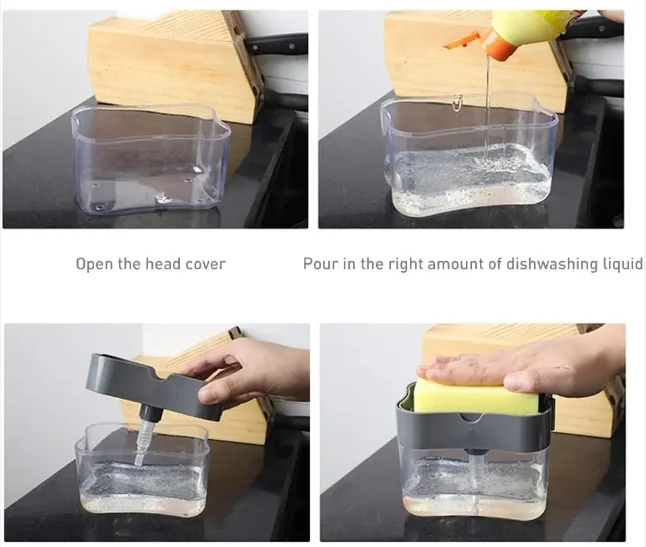 Open the head cover

Pour in the right amount of dishwashing liquid