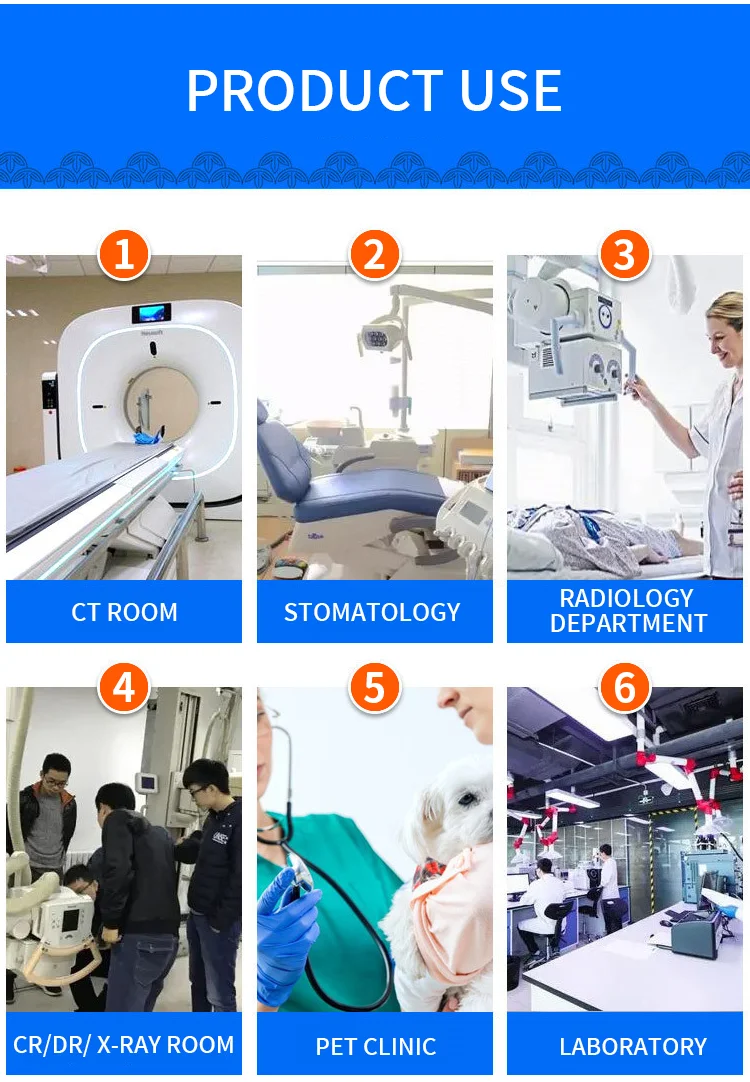 PRODUCT USE

1

CT ROOM

2

STOMATOLOGY

3

RADIOLOGY DEPARTMENT

4

CR/DR/ X-RAY ROOM

5

PET CLINIC

6

LABORATORY