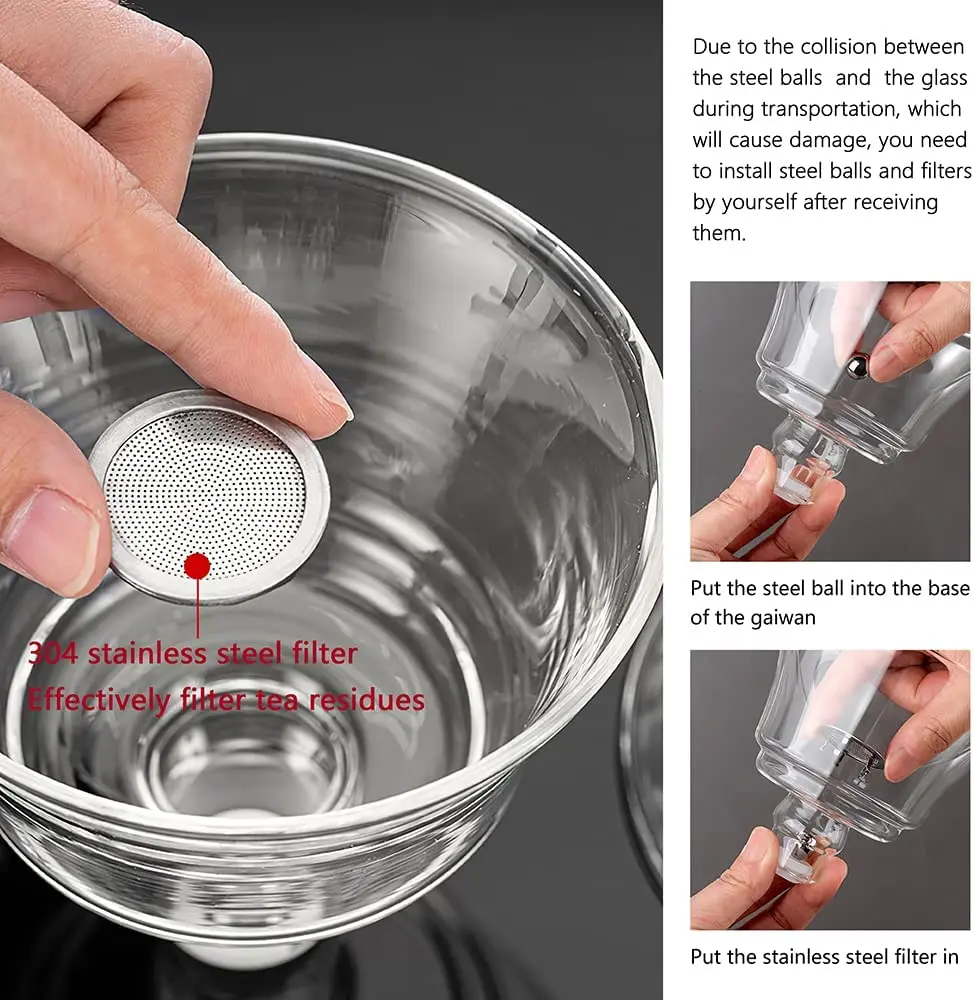 304 stainless steel filter
Effectively filter tea residues

Due to the collision between the steel balls and the glass during transportation, which will cause damage, you need to install steel balls and filters by yourself after receiving them.

Put the steel ball into the base of the gaiwan

Put the stainless steel filter in