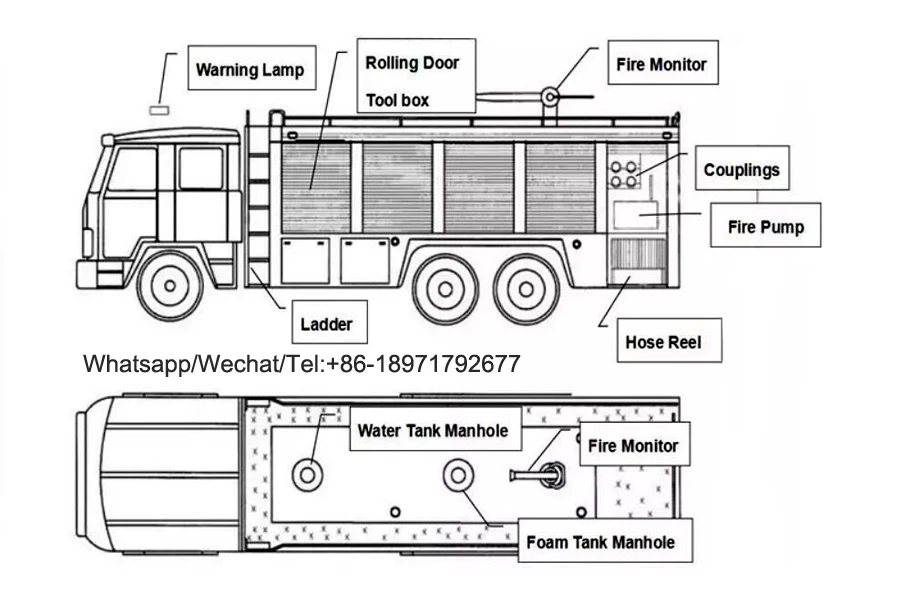 Warning Lamp

Rolling Door

Tool box

Fire Monitor

Couplings

Fire Pump

Ladder

Hose Reel

Whatsapp/Wechat/Tel:+86-18971792677

Water Tank Manhole

Fire Monitor

Foam Tank Manhole