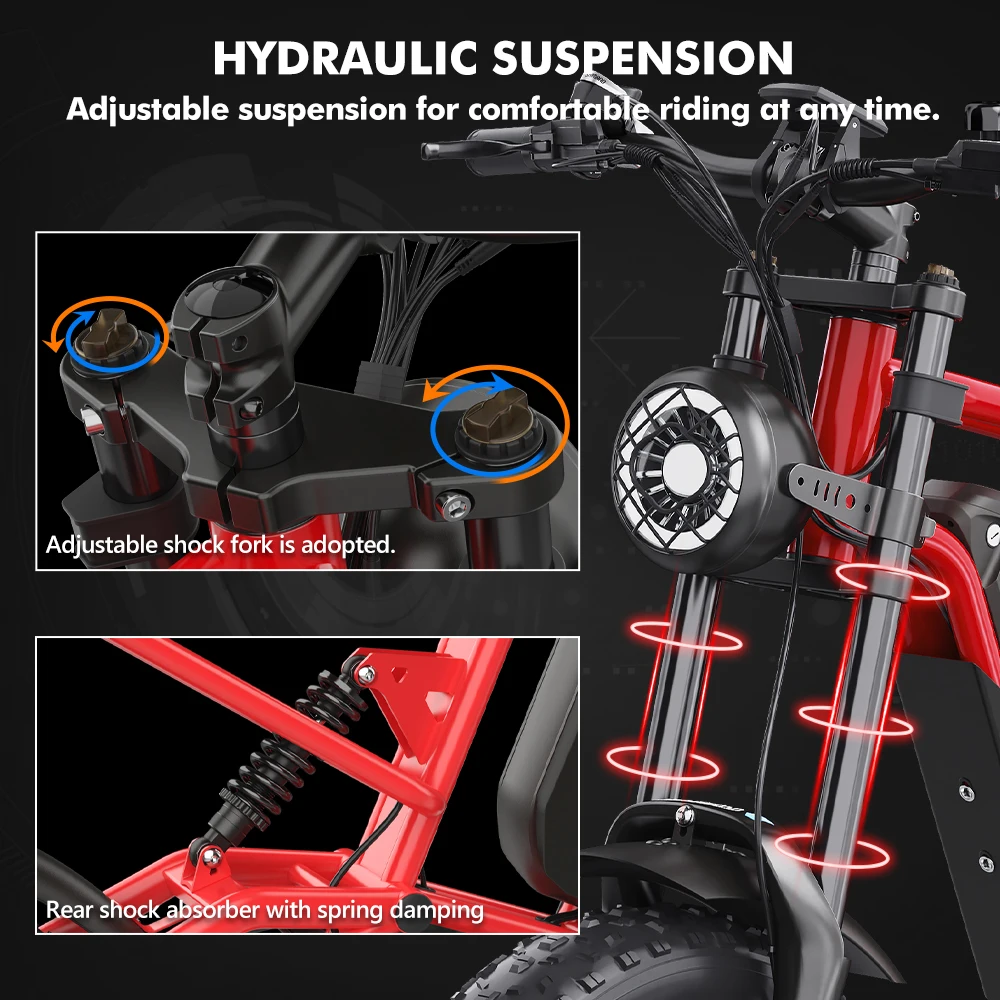 HYDRAULIC SUSPENSION

Adjustable suspension for comfortable riding at any time.

Adjustable shock fork is adopted.

Rear shock absorber with spring damping