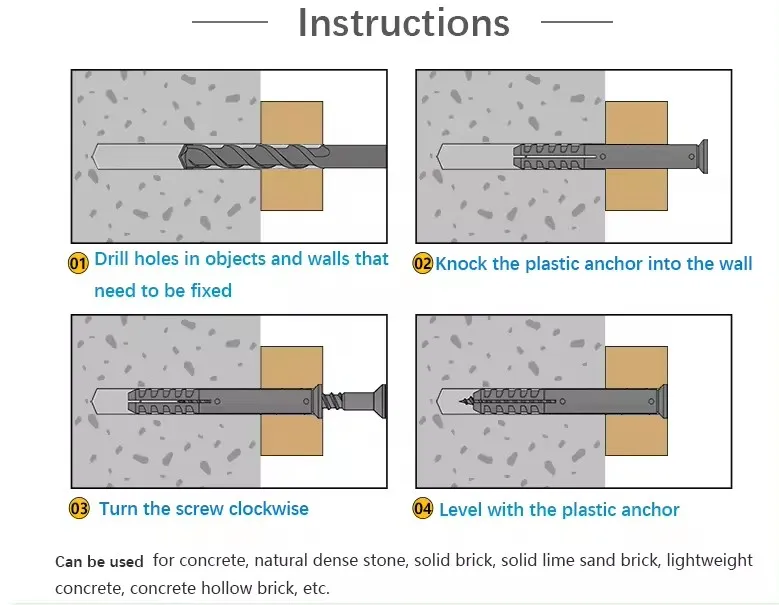 Instructions

01 Drill holes in objects and walls that need to be fixed

02 Knock the plastic anchor into the wall

03 Turn the screw clockwise

04 Level with the plastic anchor

Can be used for concrete, natural dense stone, solid brick, solid lime sand brick, lightweight concrete, concrete hollow brick, etc.