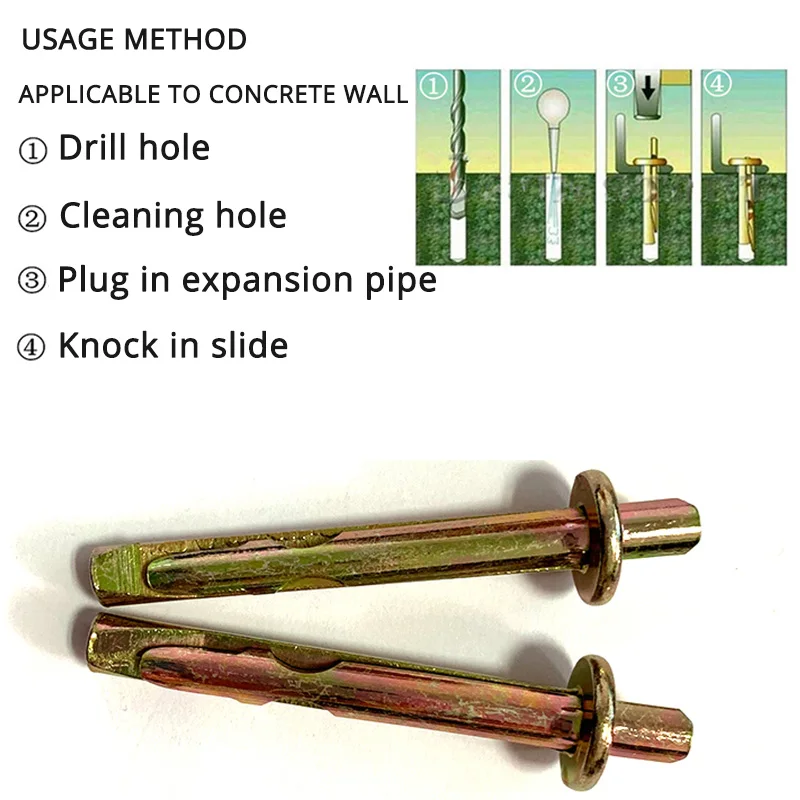 USAGE METHOD

APPLICABLE TO CONCRETE WALL

① Drill hole

② Cleaning hole

③ Plug in expansion pipe

④ Knock in slide

①

②

③

④