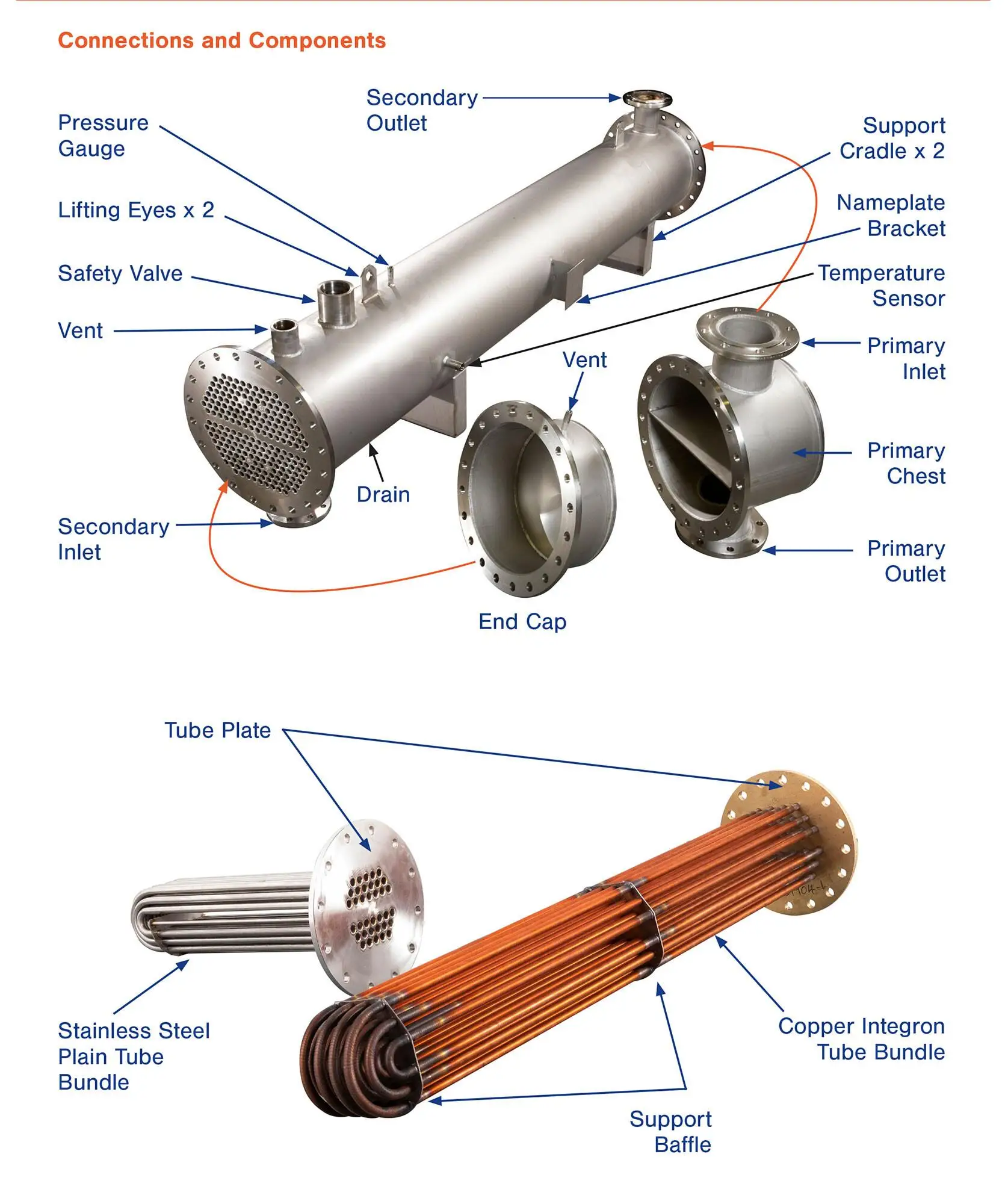 Connections and Components

Secondary Outlet

Pressure Gauge

Support Cradle x 2

Lifting Eyes x 2

Nameplate Bracket

Safety Valve

Temperature Sensor

Vent

Vent

Primary Inlet

Primary Chest

Drain

Secondary Inlet

Primary Outlet

End Cap

Tube Plate

Stainless Steel Plain Tube Bundle

Copper Integron Tube Bundle

Support Baffle