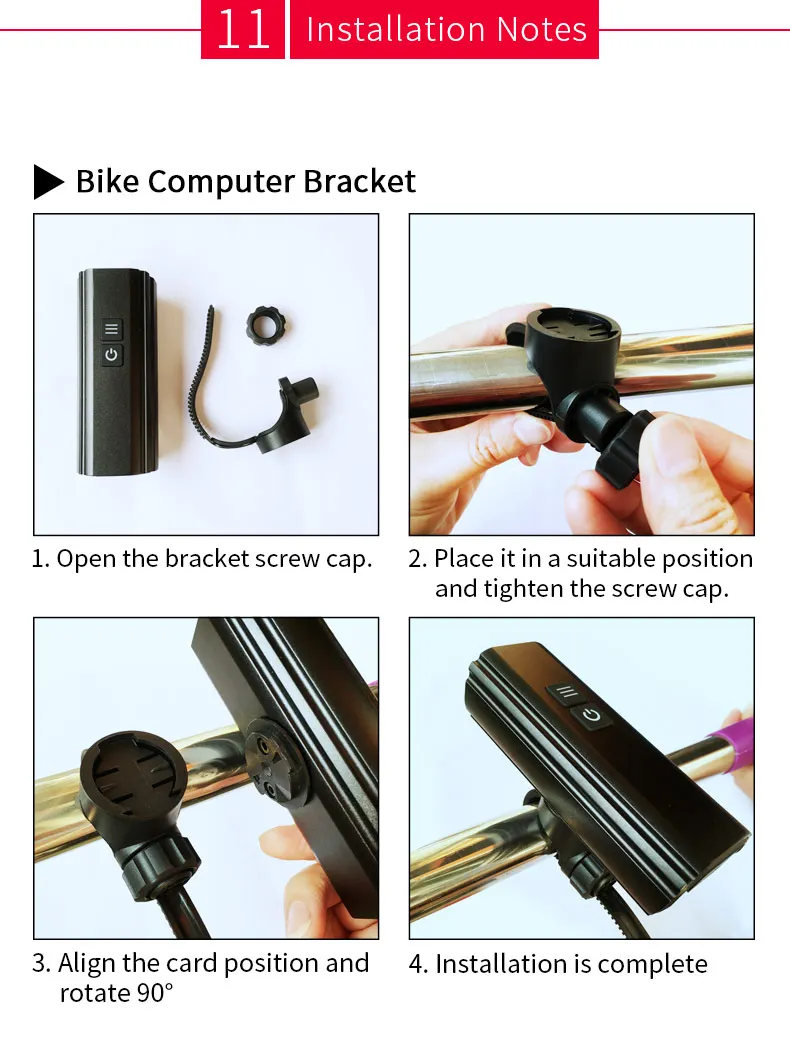 11 Installation Notes

Bike Computer Bracket

1. Open the bracket screw cap.

2. Place it in a suitable position and tighten the screw cap.

3. Align the card position and rotate 90°

4. Installation is complete