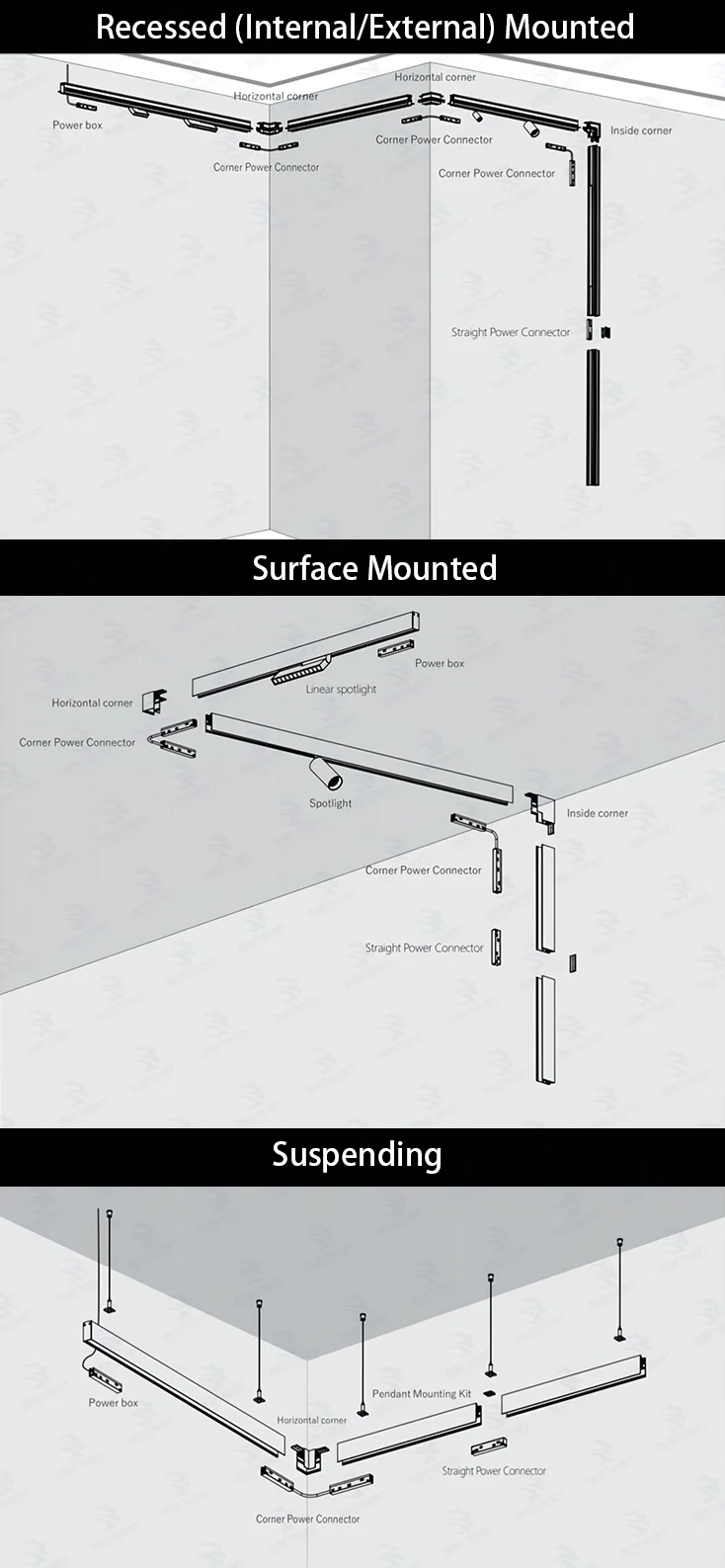 Recessed (Internal/External) Mounted

Horizontal corner
Horizontal corner
Power box
Inside corner
Corner Power Connector
Corner Power Connector
Corner Power Connector
Straight Power Connector

Surface Mounted

Power box
Linear spotlight
Horizontal corner
Corner Power Connector
Spotlight
Inside corner
Corner Power Connector
Straight Power Connector

Suspending

Power box
Pendant Mounting Kit
Horizontal corner
Straight Power Connector
Corner Power Connector