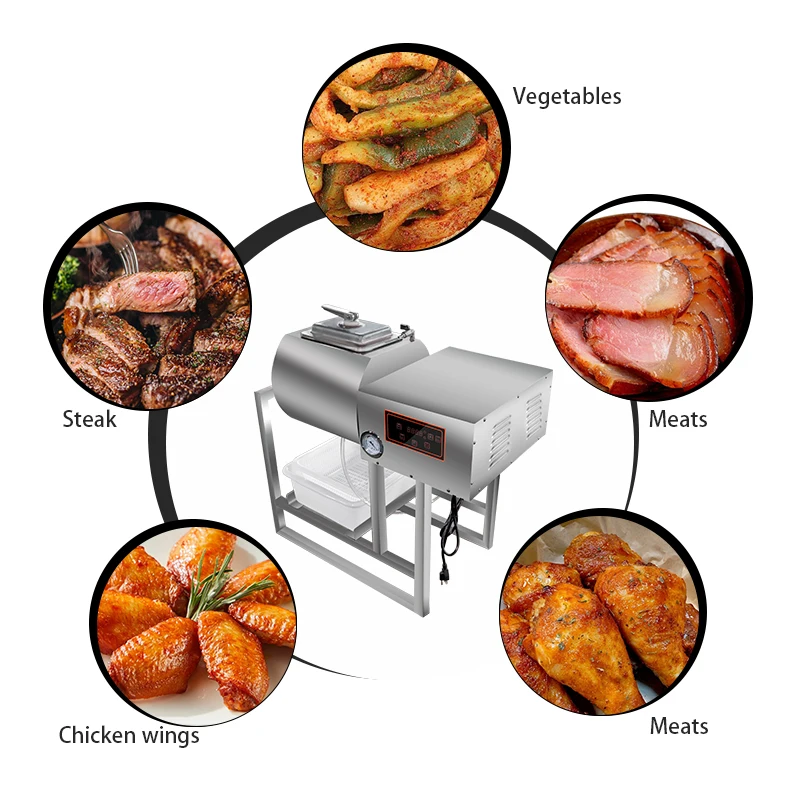 Vegetables

Steak

Meats

Chicken wings

Meats