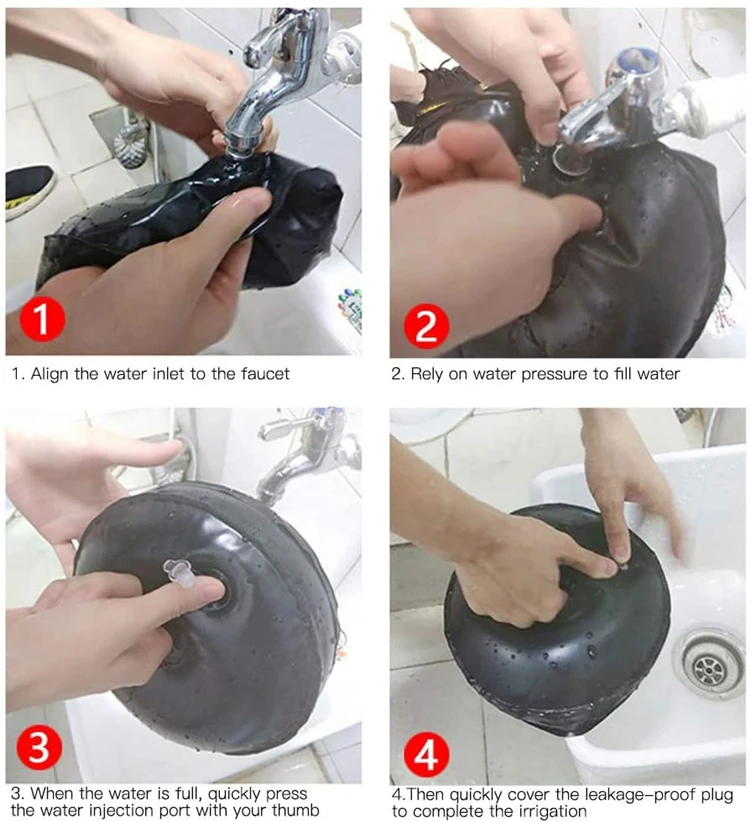 1

1. Align the water inlet to the faucet

2

2. Rely on water pressure to fill water

3

3. When the water is full, quickly press the water injection port with your thumb

4

4.Then quickly cover the leakage-proof plug to complete the irrigation