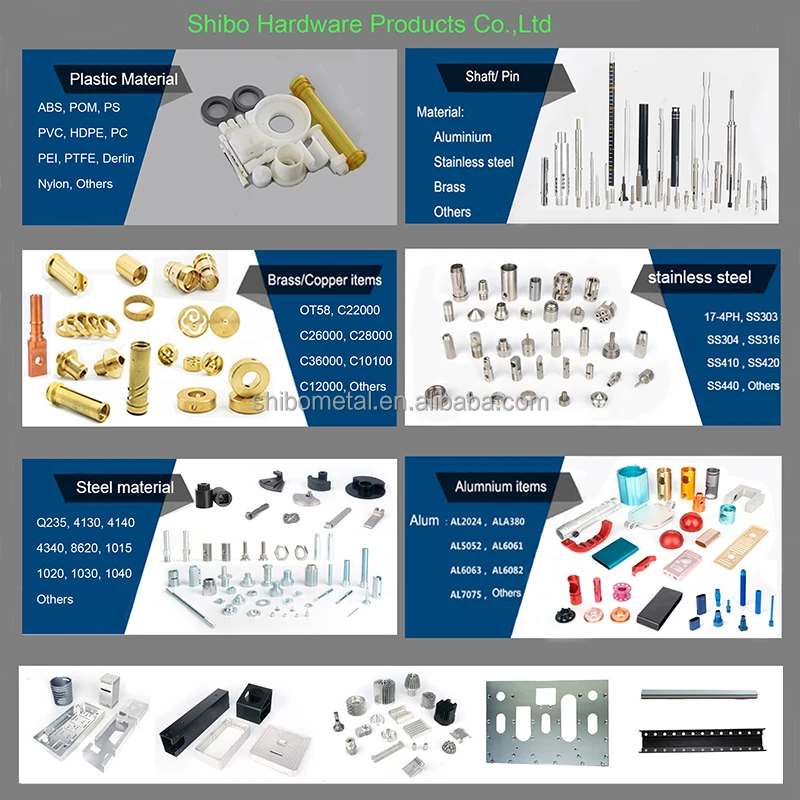 Shibo Hardware Products Co.,Ltd

Plastic Material
ABS, POM, PS
PVC, HDPE, PC
PEI, PTFE, Derlin
Nylon, Others

Shaft/ Pin
Material:
Aluminium
Stainless steel
Brass
Others

Brass/Copper items
OT58, C22000
C26000, C28000
C36000, C10100
C12000, Others

shibometal.en.alibaba.com

stainless steel
17-4PH, SS303
SS304 , SS316
SS410 , SS420
SS440 , Others

Steel material
Q235, 4130, 4140
4340, 8620, 1015
1020, 1030, 1040
Others

Alumnium items
Alum : AL2024 , ALA380
AL5052 , AL6061
AL6063 , AL6082
AL7075 , Others